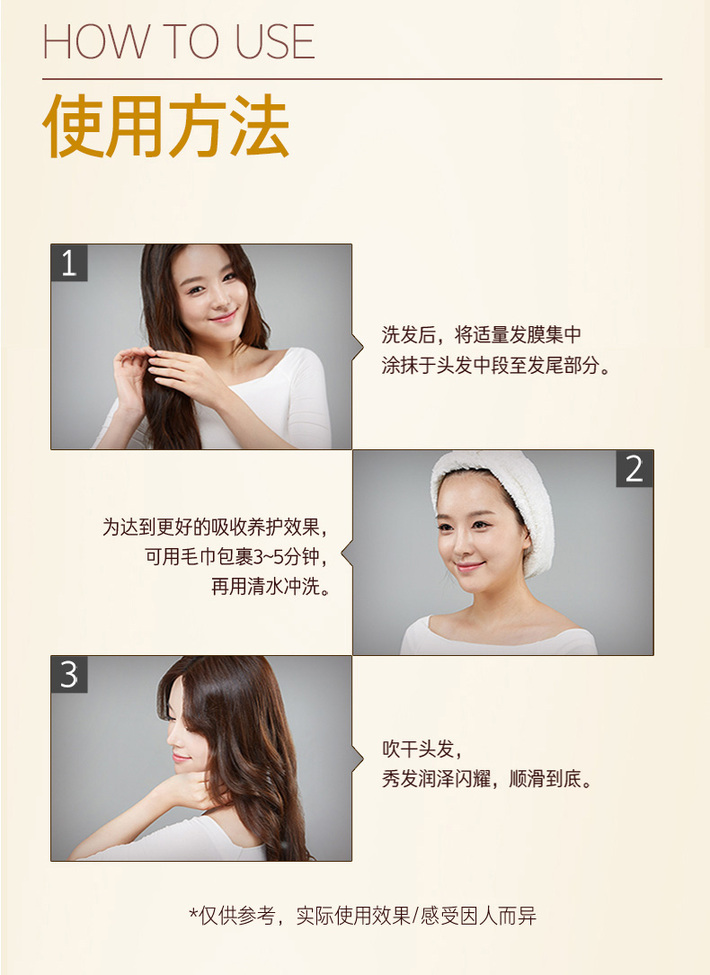 HOW TO USE
使用方法

1

洗发后，将适量发膜集中涂抹于头发中段至发尾部分。

2

为达到更好的吸收养护效果，可用毛巾包裹3~5分钟，再用清水冲洗。

3

吹干头发，秀发润泽闪耀，顺滑到底。

*仅供参考，实际使用效果/感受因人而异