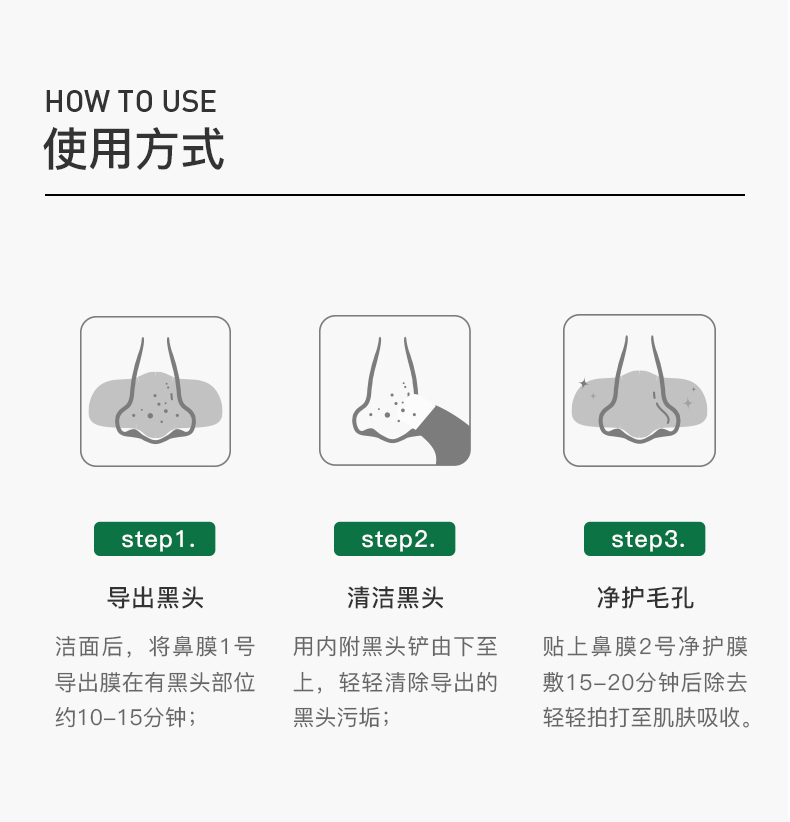 HOW TO USE
使用方式

step1.
导出黑头
洁面后，将鼻膜1号导出膜在有黑头部位约10-15分钟；

step2.
清洁黑头
用内附黑头铲由下至上，轻轻清除导出的黑头污垢；

step3.
净护毛孔
贴上鼻膜2号净护膜敷15-20分钟后除去轻轻拍打至肌肤吸收。