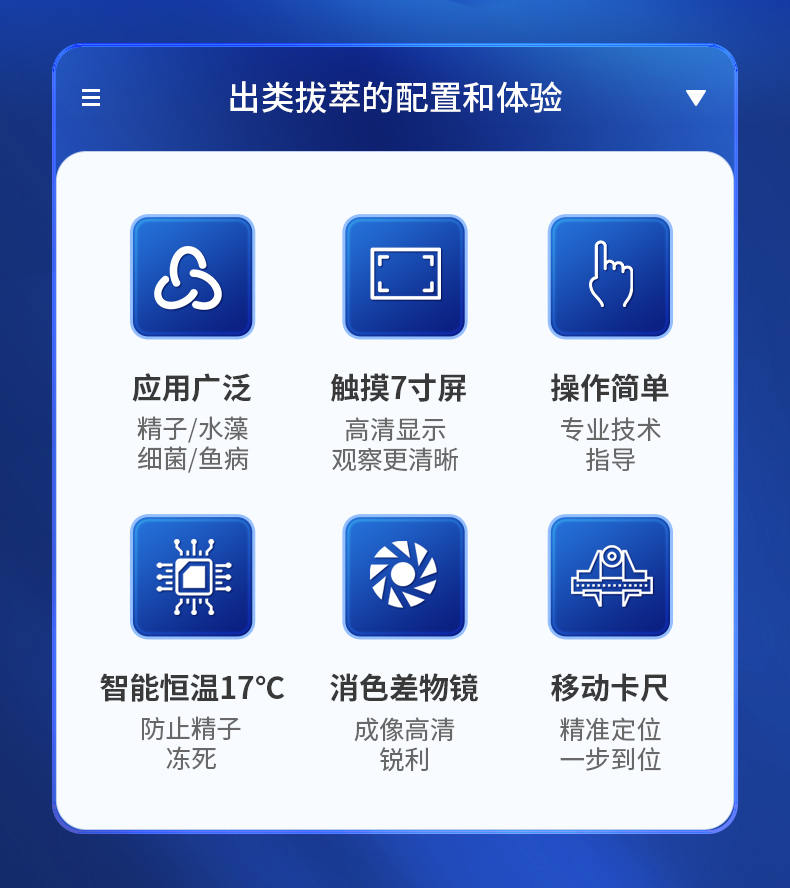 出类拔萃的配置和体验

应用广泛
精子/水藻
细菌/鱼病

触摸7寸屏
高清显示
观察更清晰

操作简单
专业技术
指导

智能恒温17°C
防止精子
冻死

消色差物镜
成像高清
锐利

移动卡尺
精准定位
一步到位