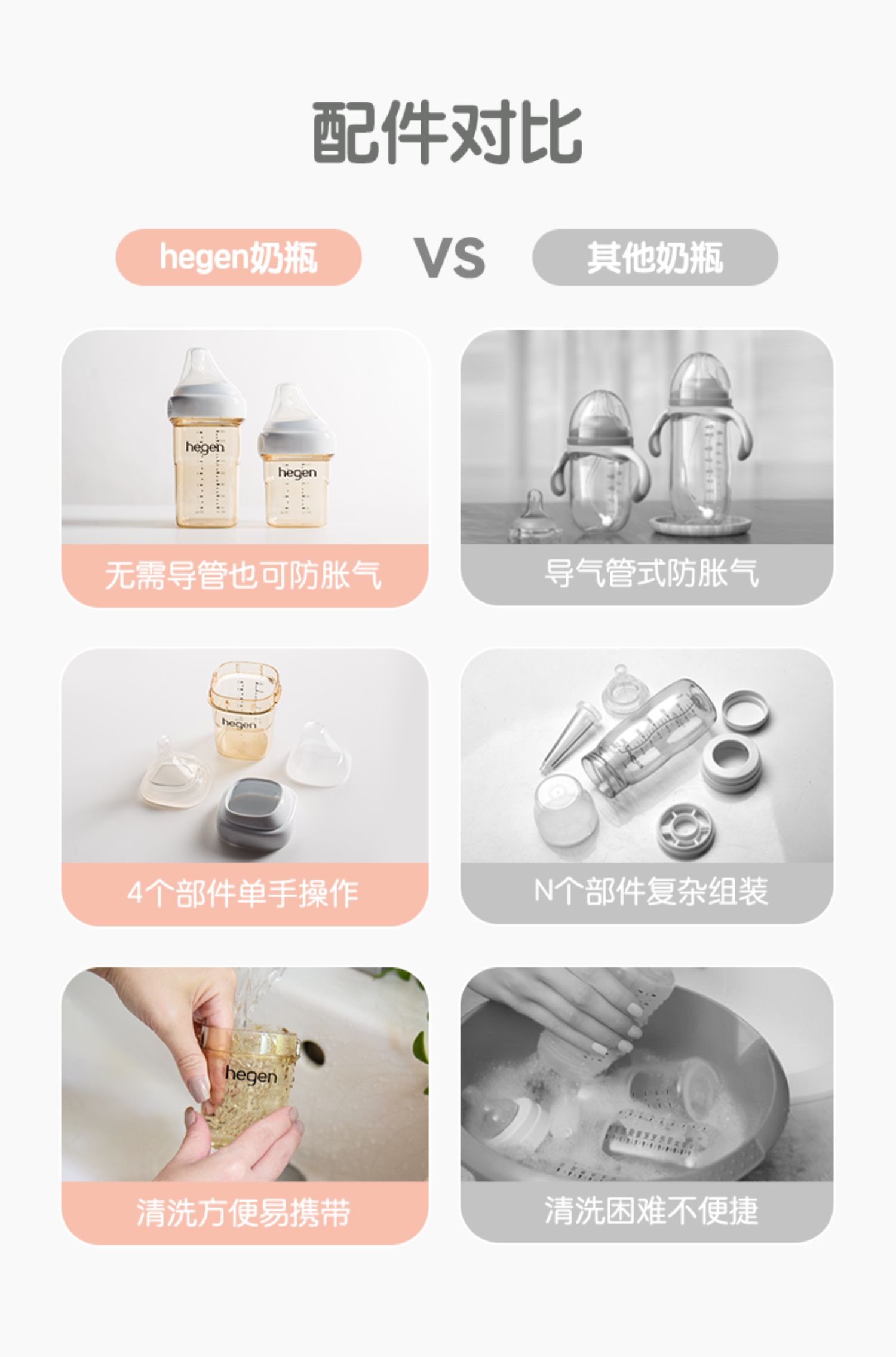 配件对比

hegen奶瓶 VS 其他奶瓶

hegen
hegen

无需导管也可防胀气

导气管式防胀气

hegen

4个部件单手操作

N个部件复杂组装

hegen

清洗方便易携带

清洗困难不便捷