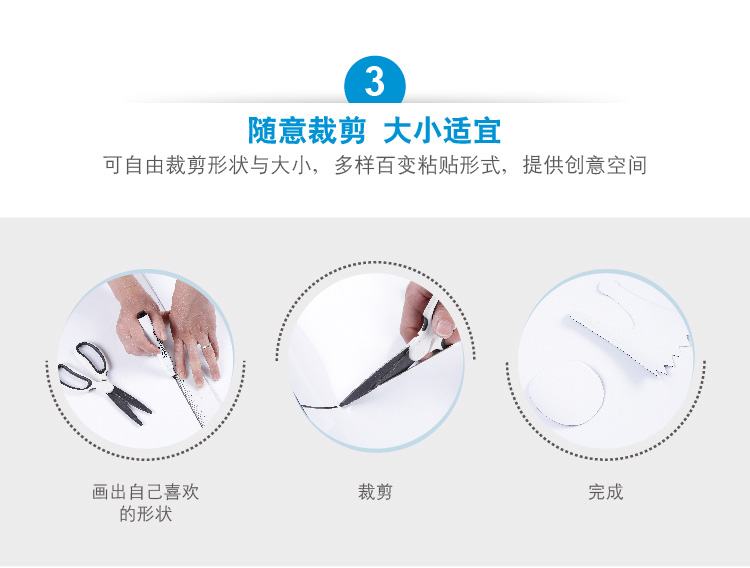 3

随意裁剪 大小适宜

可自由裁剪形状与大小，多样百变粘贴形式，提供创意空间

画出自己喜欢的形状

裁剪

完成