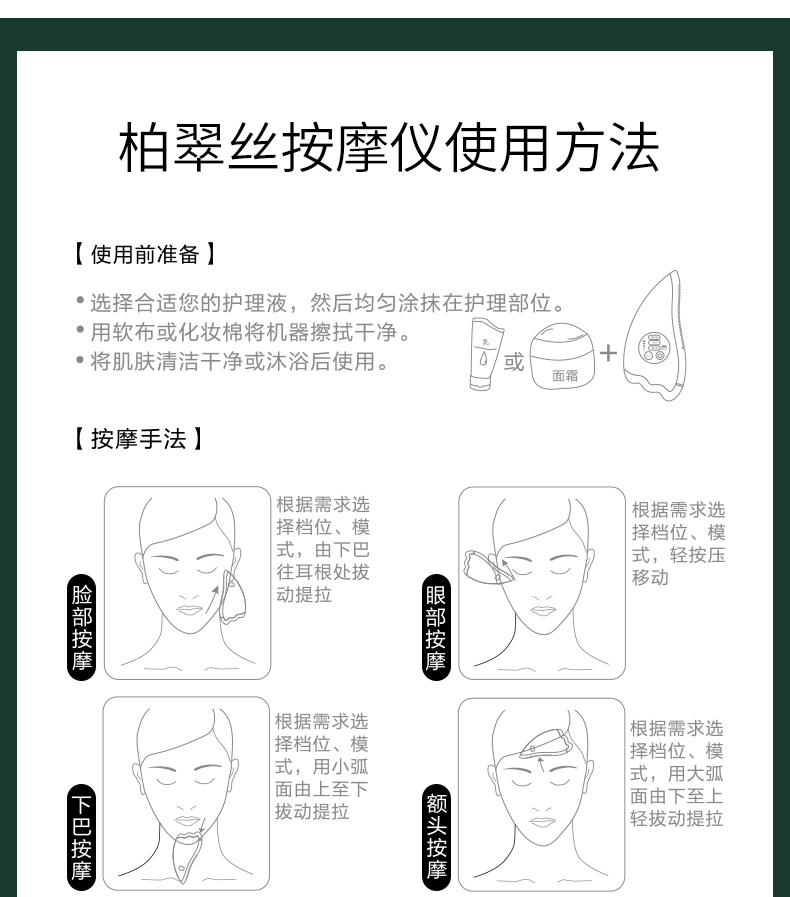 柏翠丝按摩仪使用方法

【 使用前准备 】

• 选择合适您的护理液，然后均匀涂抹在护理部位。
• 用软布或化妆棉将机器擦拭干净。
• 将肌肤清洁干净或沐浴后使用。

乳 或 面霜 +

【 按摩手法 】

脸部按摩

根据需求选择档位、模式，由下巴往耳根处拔动提拉

眼部按摩

根据需求选择档位、模式，轻按压移动

下巴按摩

根据需求选择档位、模式，用小弧面由上至下拔动提拉

额头按摩

根据需求选择档位、模式，用大弧面由下至上轻拔动提拉