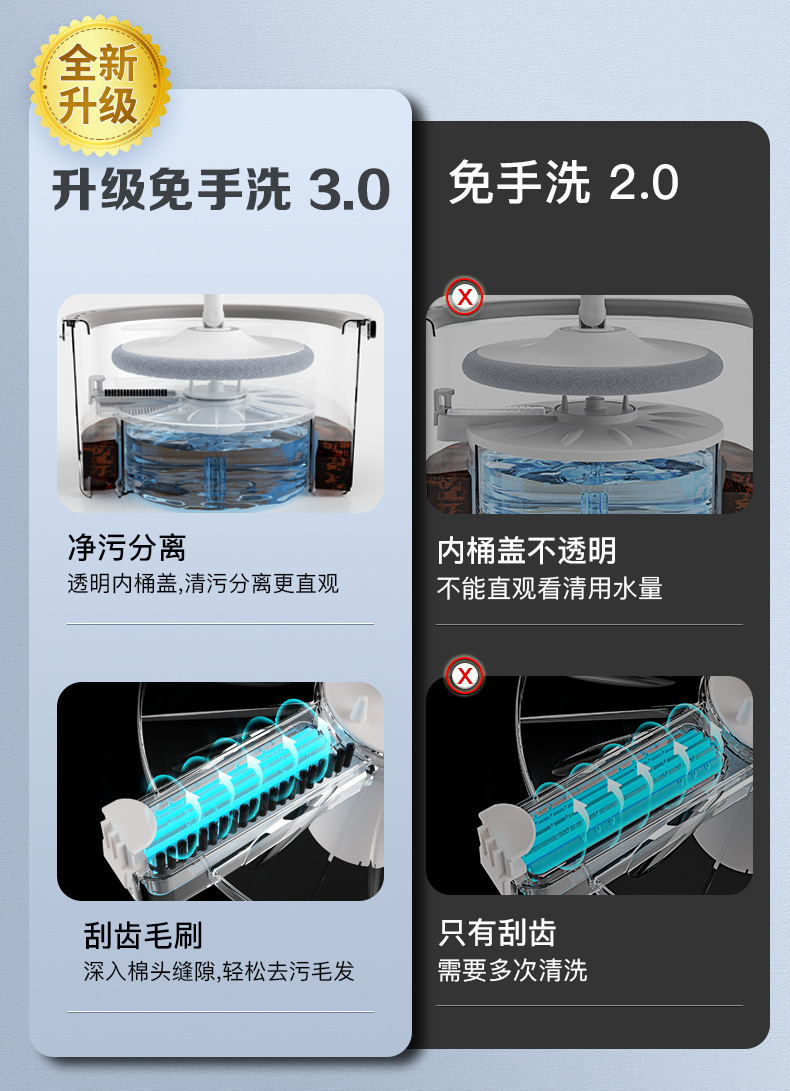 全新升级

升级免手洗 3.0

净污分离
透明内桶盖,清污分离更直观

刮齿毛刷
深入棉头缝隙,轻松去污毛发

免手洗 2.0

X

内桶盖不透明
不能直观看清用水量

X

只有刮齿
需要多次清洗