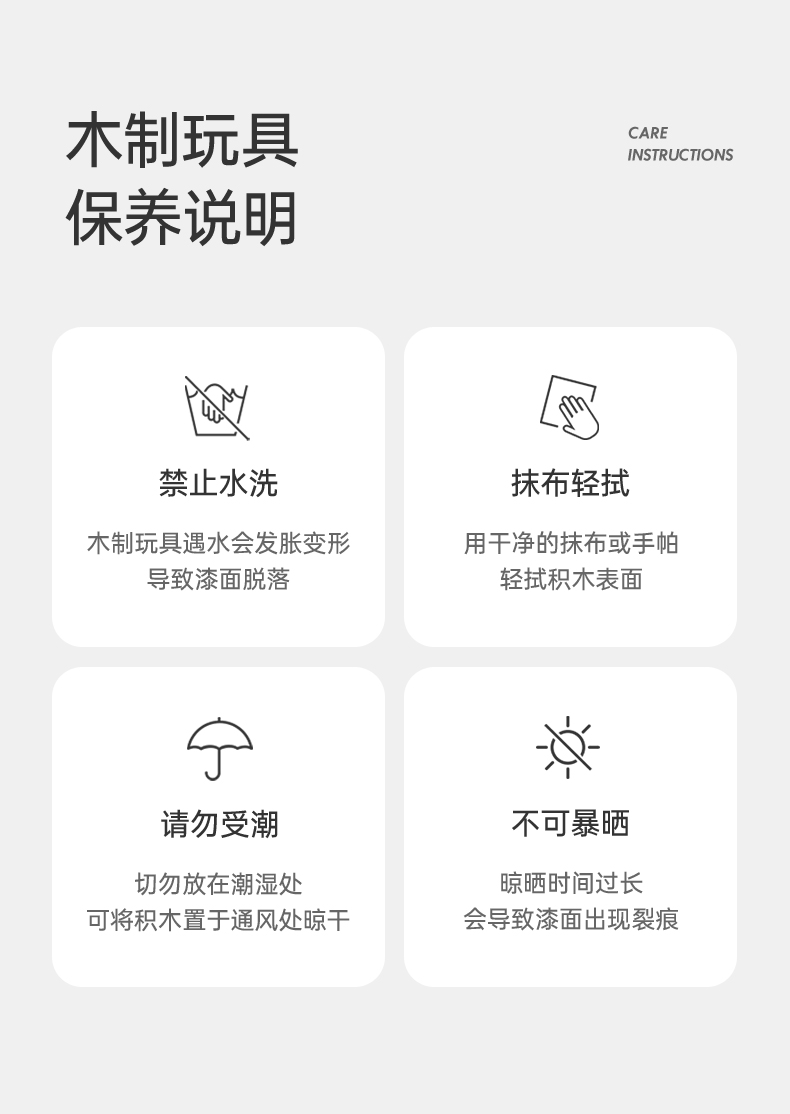 木制玩具
保养说明

CARE
INSTRUCTIONS

禁止水洗

木制玩具遇水会发胀变形
导致漆面脱落

抹布轻拭

用干净的抹布或手帕
轻拭积木表面

请勿受潮

切勿放在潮湿处
可将积木置于通风处晾干

不可暴晒

晾晒时间过长
会导致漆面出现裂痕