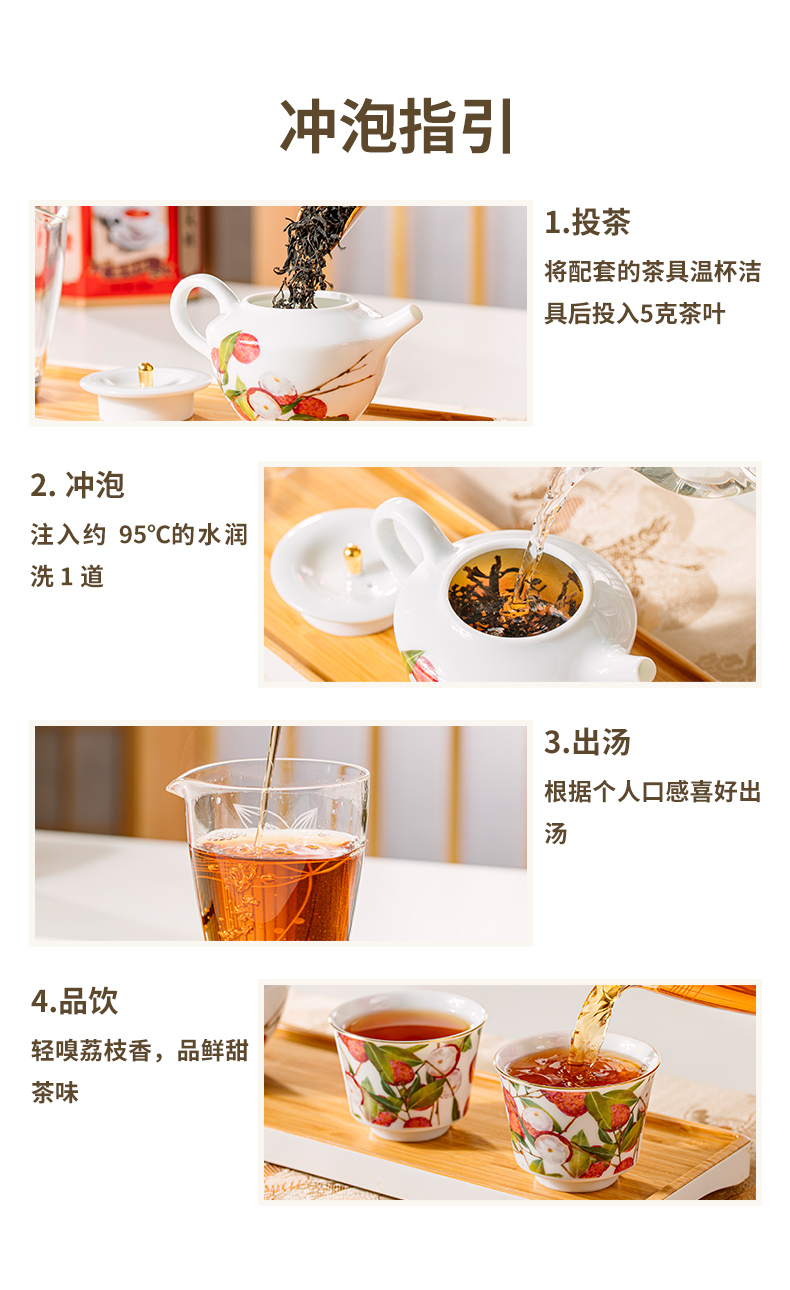 冲泡指引

1.投茶
将配套的茶具温杯洁具后投入5克茶叶

2. 冲泡
注入约 95°C的水润洗 1 道

3.出汤
根据个人口感喜好出汤

4.品饮
轻嗅荔枝香，品鲜甜茶味