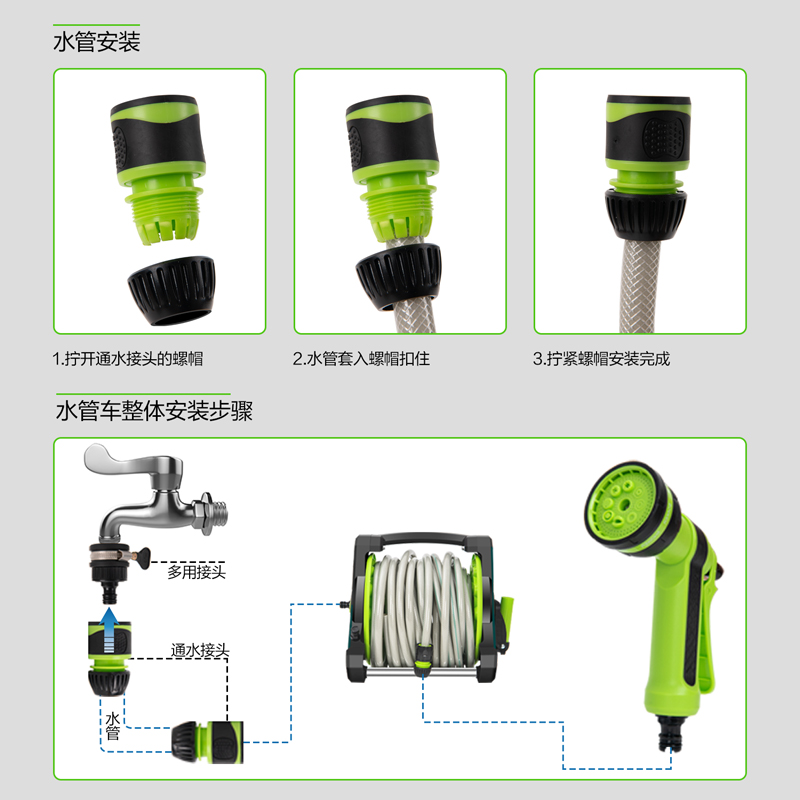 水管安装

1.拧开通水接头的螺帽

2.水管套入螺帽扣住

3.拧紧螺帽安装完成

水管车整体安装步骤

多用接头

通水接头

水管