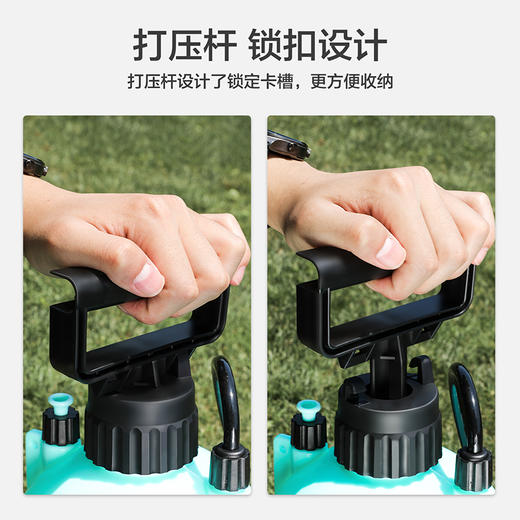 打压杆 锁扣设计

打压杆设计了锁定卡槽，更方便收纳