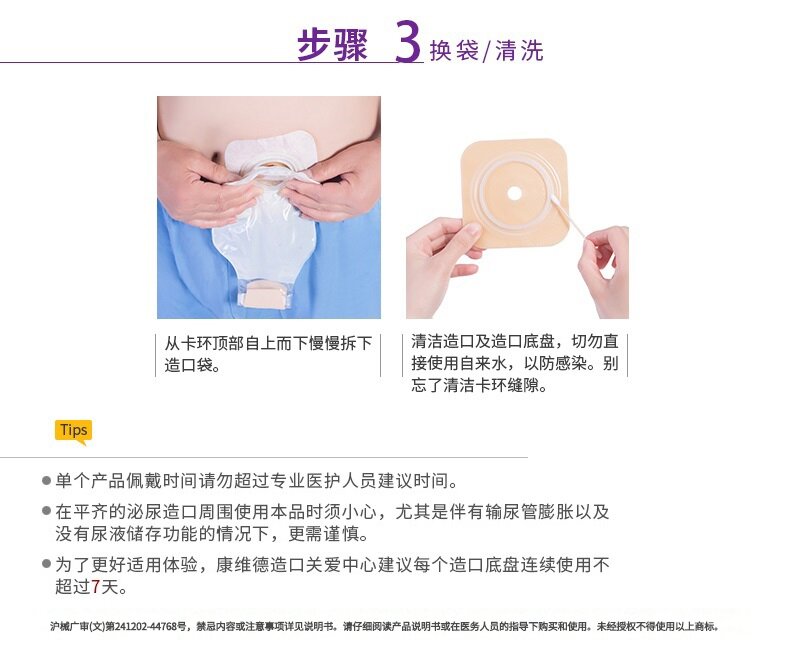 步骤 3 换袋/清洗

从卡环顶部自上而下慢慢拆下造口袋。

清洁造口及造口底盘，切勿直接使用自来水，以防感染。别忘了清洁卡环缝隙。

Tips

● 单个产品佩戴时间请勿超过专业医护人员建议时间。

● 在平齐的泌尿造口周围使用本品时须小心，尤其是伴有输尿管膨胀以及没有尿液储存功能的情况下，更需谨慎。

● 为了更好适用体验，康维德造口关爱中心建议每个造口底盘连续使用不超过7天。

沪械广审(文)第241202-44768号，禁忌内容或注意事项详见说明书。请仔细阅读产品说明书或在医务人员的指导下购买和使用。未经授权不得使用以上商标。