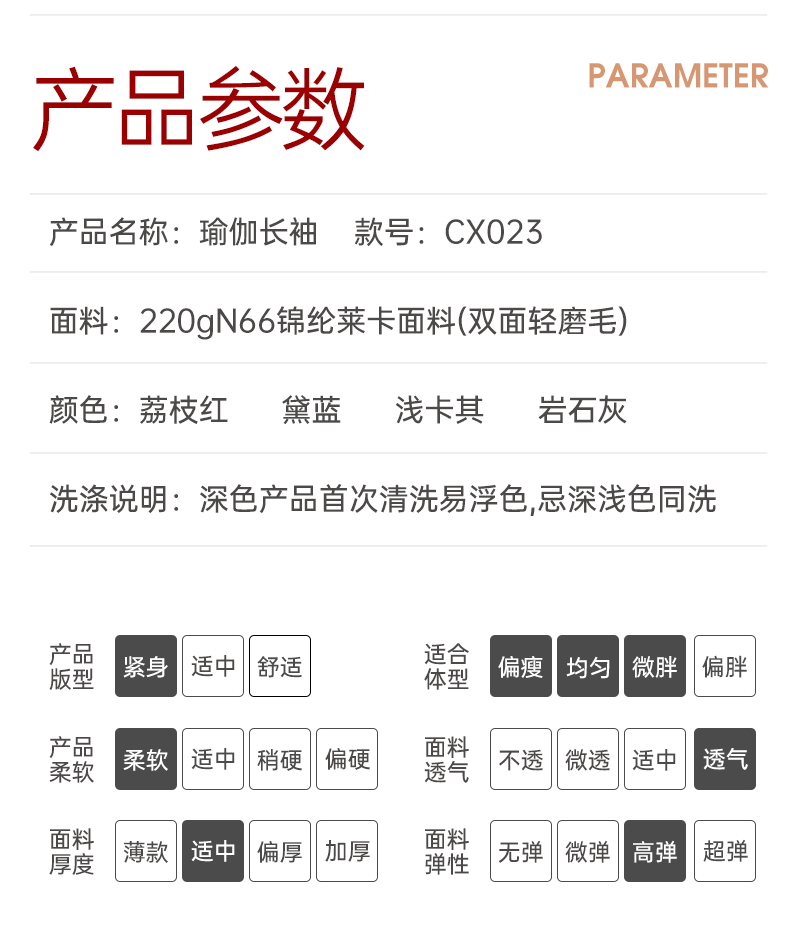 产品参数

PARAMETER

产品名称：瑜伽长袖 款号：CX023

面料：220gN66锦纶莱卡面料(双面轻磨毛)

颜色：荔枝红 黛蓝 浅卡其 岩石灰

洗涤说明：深色产品首次清洗易浮色,忌深浅色同洗

产品版型 紧身 适中 舒适

产品柔软 柔软 适中 稍硬 偏硬

面料厚度 薄款 适中 偏厚 加厚

适合体型 偏瘦 均匀 微胖 偏胖

面料透气 不透 微透 适中 透气

面料弹性 无弹 微弹 高弹 超弹