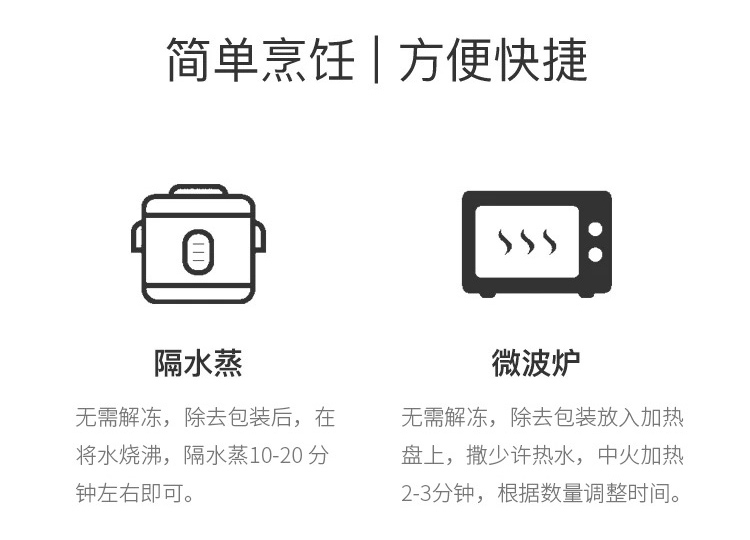 简单烹饪 | 方便快捷

隔水蒸

无需解冻，除去包装后，在将水烧沸，隔水蒸10-20 分钟左右即可。

微波炉

无需解冻，除去包装放入加热盘上，撒少许热水，中火加热2-3分钟，根据数量调整时间。