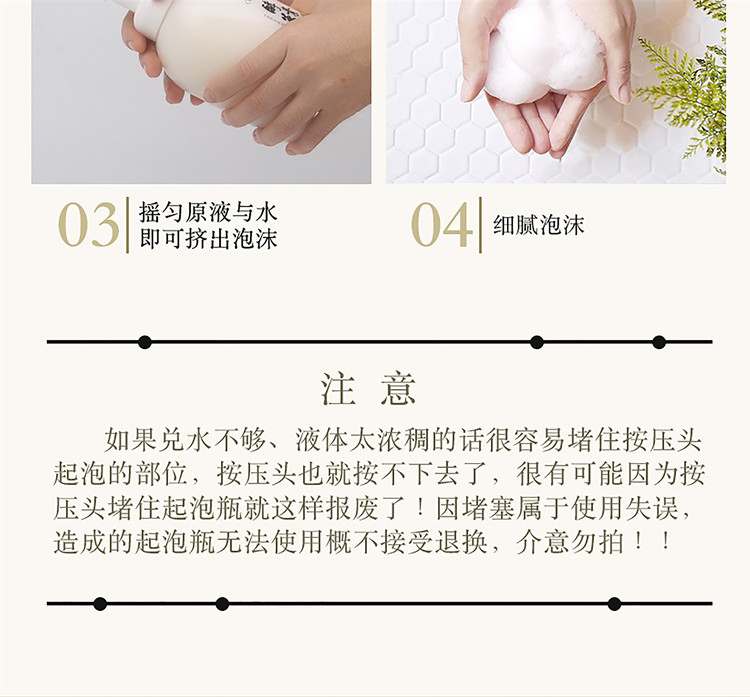 03 摇匀原液与水
即可挤出泡沫

04 细腻泡沫

注 意

如果兑水不够、液体太浓稠的话很容易堵住按压头起泡的部位，按压头也就按不下去了，很有可能因为按压头堵住起泡瓶就这样报废了！因堵塞属于使用失误，造成的起泡瓶无法使用概不接受退换，介意勿拍！！