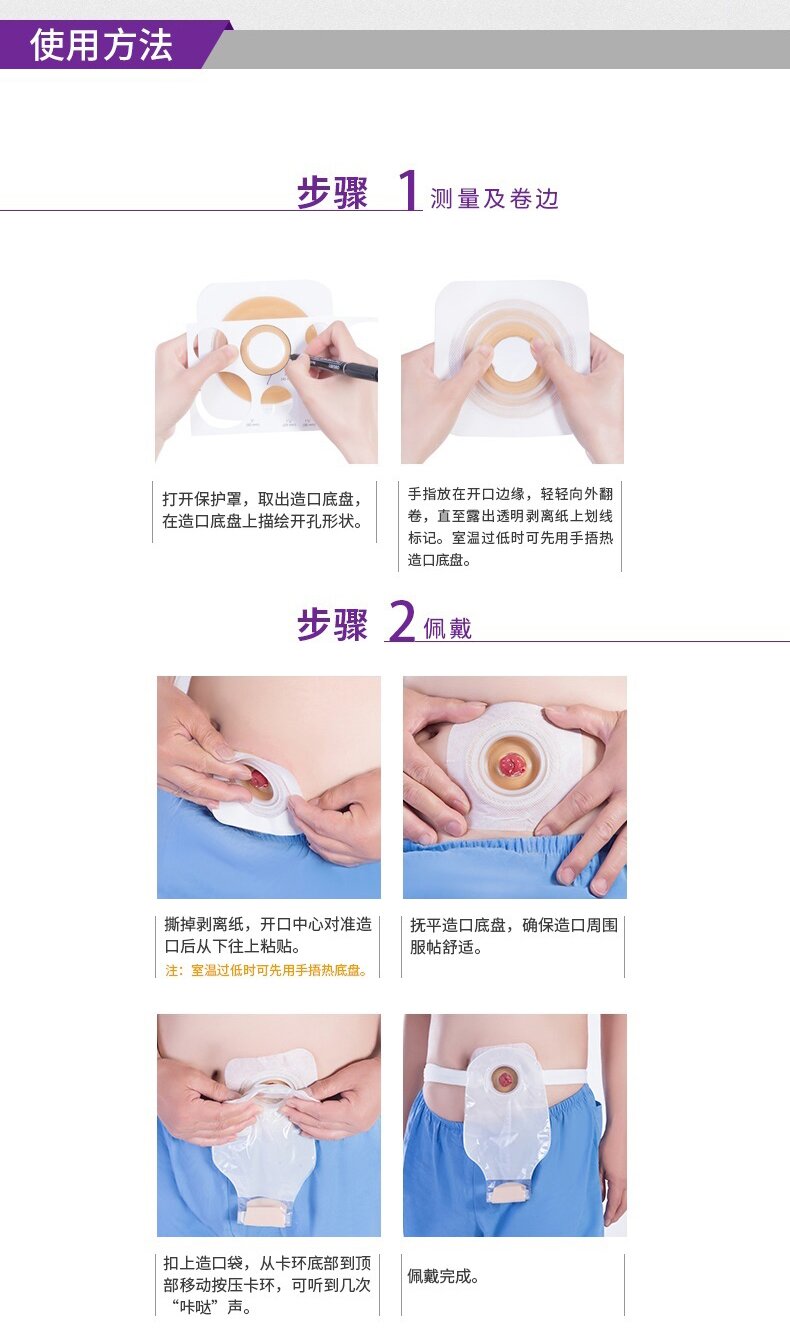 使用方法

步骤 1 测量及卷边

打开保护罩，取出造口底盘，在造口底盘上描绘开孔形状。

手指放在开口边缘，轻轻向外翻卷，直至露出透明剥离纸上划线标记。室温过低时可先用手捂热造口底盘。

步骤 2 佩戴

撕掉剥离纸，开口中心对准造口后从下往上粘贴。
注：室温过低时可先用手捂热底盘。

抚平造口底盘，确保造口周围服帖舒适。

扣上造口袋，从卡环底部到顶部移动按压卡环，可听到几次“咔哒”声。

佩戴完成。