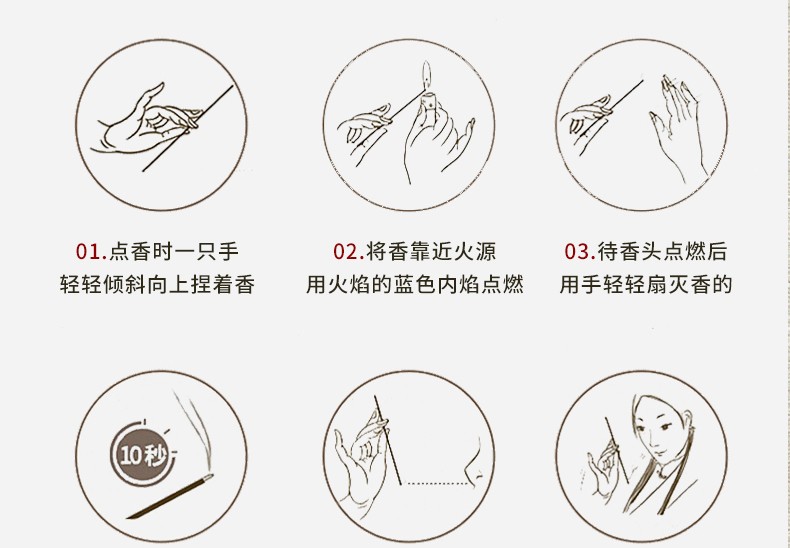 01.点香时一只手
轻轻倾斜向上捏着香

02.将香靠近火源
用火焰的蓝色内焰点燃

03.待香头点燃后
用手轻轻扇灭香的

10秒