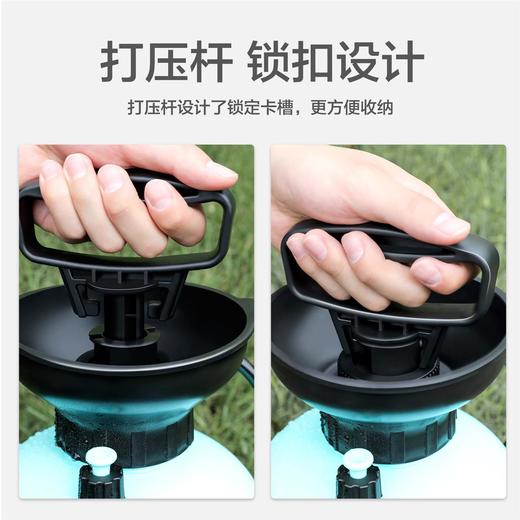 打压杆 锁扣设计

打压杆设计了锁定卡槽，更方便收纳