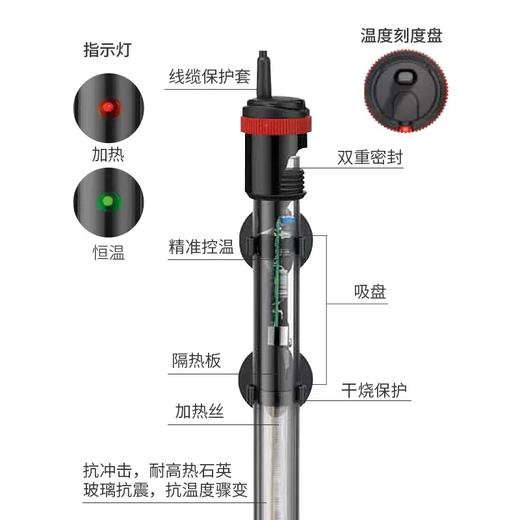 指示灯

加热

恒温

线缆保护套

温度刻度盘

双重密封

精准控温

吸盘

隔热板

干烧保护

加热丝

抗冲击，耐高热石英玻璃抗震，抗温度骤变