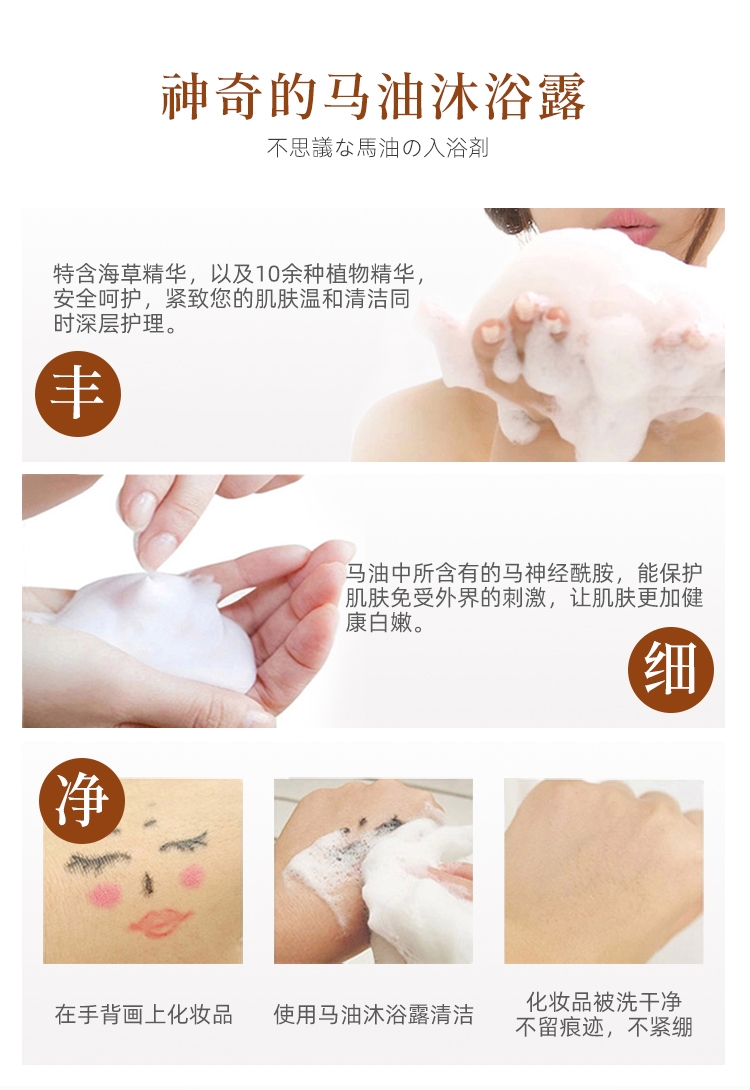 神奇的马油沐浴露

不思議な馬油の入浴剤

特含海草精华，以及10余种植物精华，安全呵护，紧致您的肌肤温和清洁同时深层护理。

丰

马油中所含有的马神经酰胺，能保护肌肤免受外界的刺激，让肌肤更加健康白嫩。

细

净

在手背画上化妆品

使用马油沐浴露清洁

化妆品被洗干净
不留痕迹，不紧绷