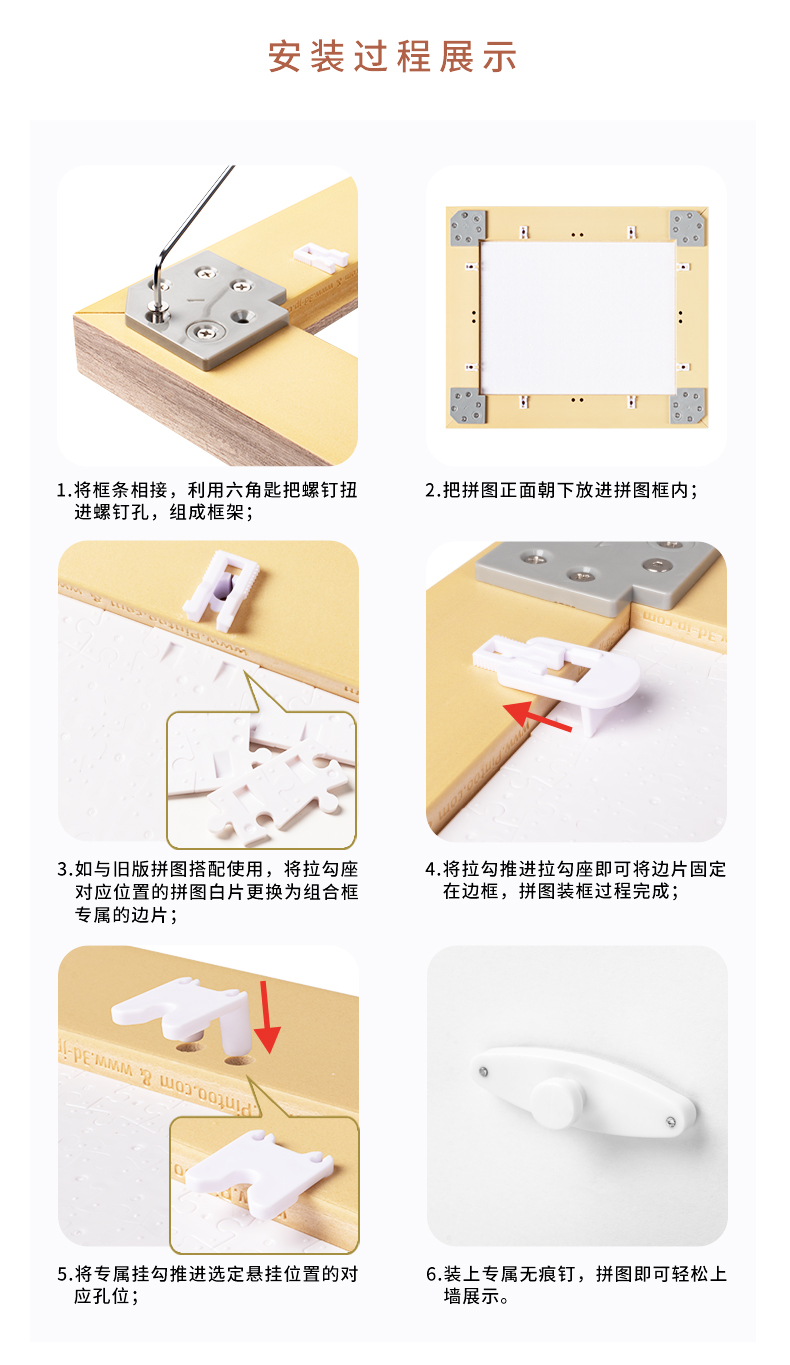 安装过程展示

1.将框条相接，利用六角匙把螺钉扭进螺钉孔，组成框架；

2.把拼图正面朝下放进拼图框内；

3.如与旧版拼图搭配使用，将拉勾座对应位置的拼图白片更换为组合框专属的边片；

4.将拉勾推进拉勾座即可将边片固定在边框，拼图装框过程完成；

5.将专属挂勾推进选定悬挂位置的对应孔位；

6.装上专属无痕钉，拼图即可轻松上墙展示。