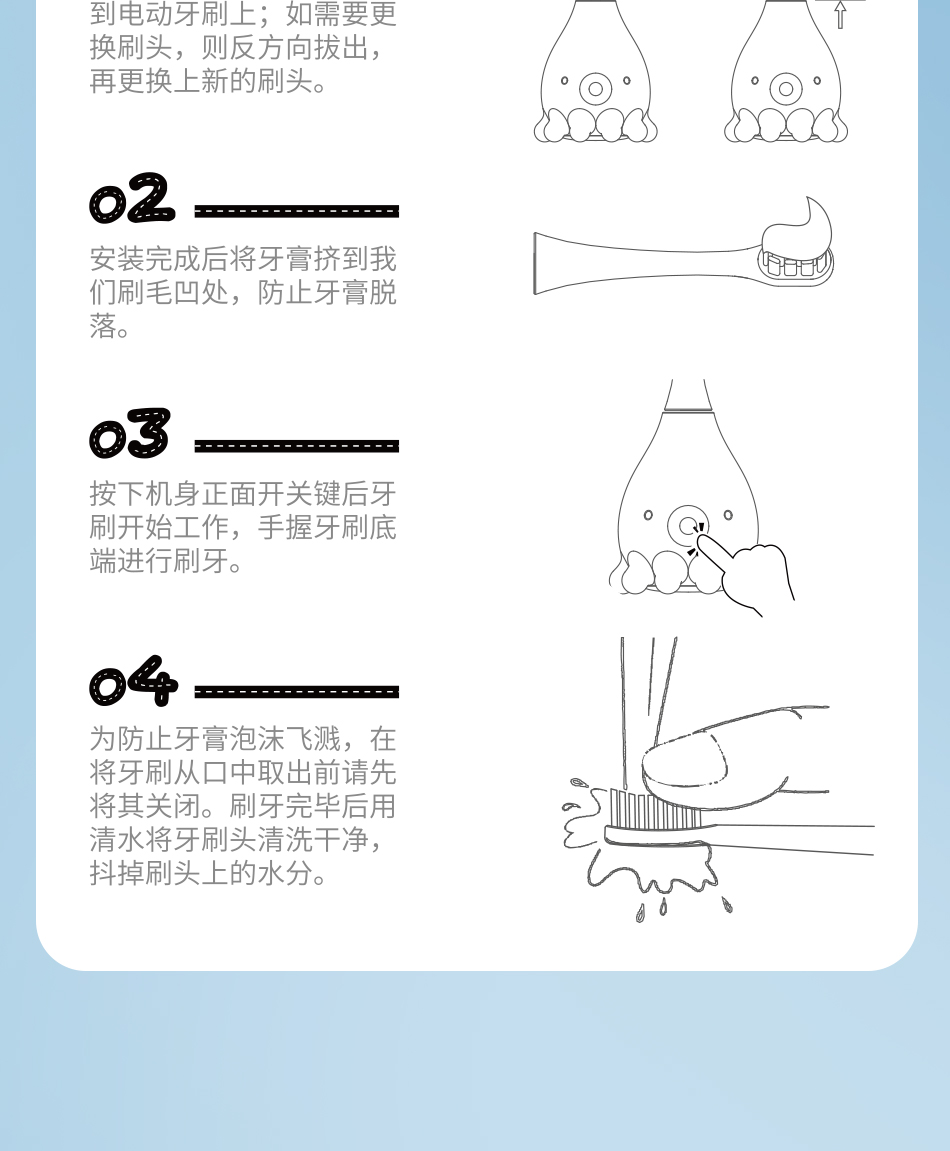 到电动牙刷上；如需要更换刷头，则反方向拔出，再更换上新的刷头。

02

安装完成后将牙膏挤到我们刷毛凹处，防止牙膏脱落。

03

按下机身正面开关键后牙刷开始工作，手握牙刷底端进行刷牙。

04

为防止牙膏泡沫飞溅，在将牙刷从口中取出前请先将其关闭。刷牙完毕后用清水将牙刷头清洗干净，抖掉刷头上的水分。