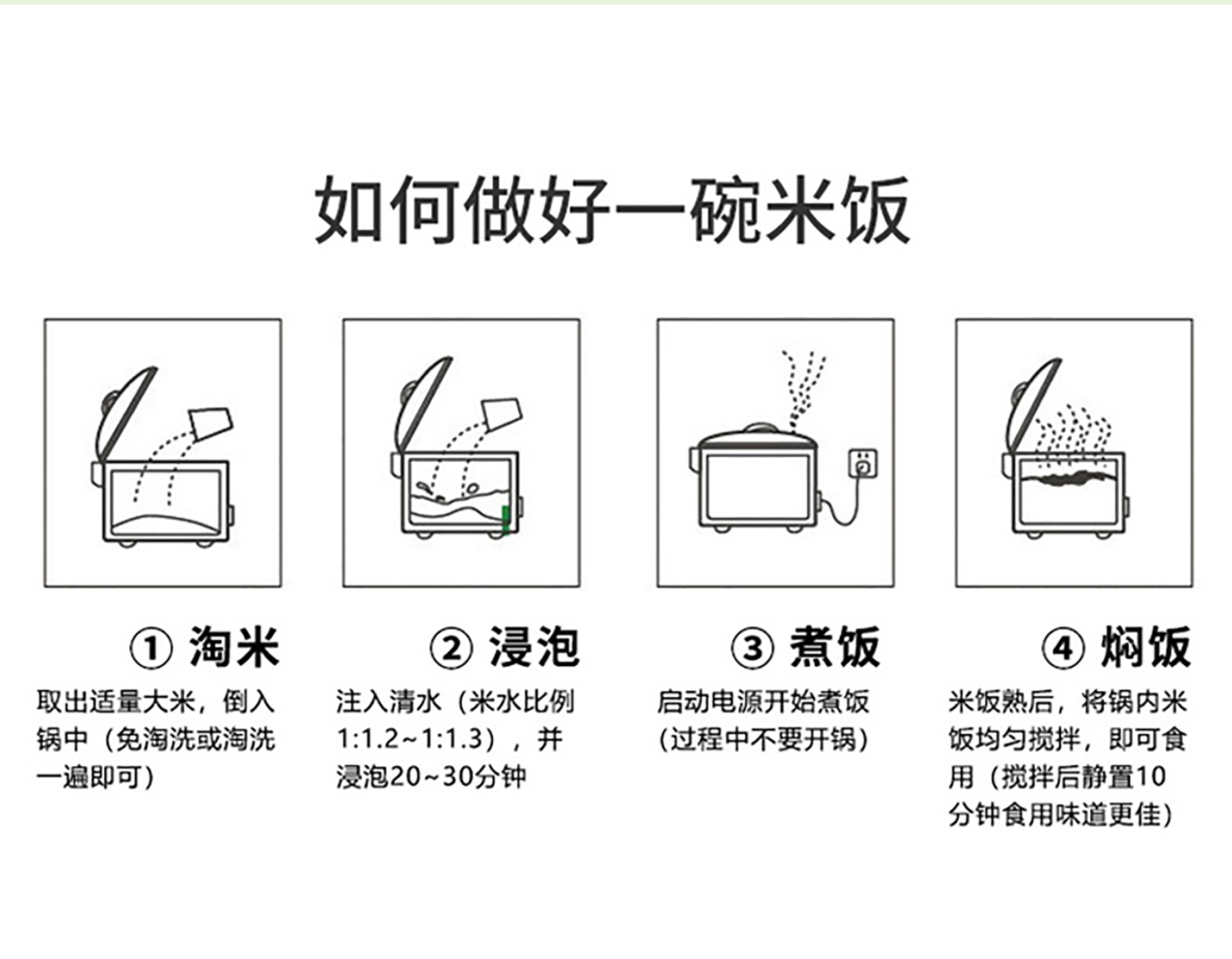 如何做好一碗米饭

① 淘米

取出适量大米，倒入锅中（免淘洗或淘洗一遍即可）

② 浸泡

注入清水（米水比例1:1.2~1:1.3），并浸泡20~30分钟

③ 煮饭

启动电源开始煮饭（过程中不要开锅）

④ 焖饭

米饭熟后，将锅内米饭均匀搅拌，即可食用（搅拌后静置10分钟食用味道更佳）