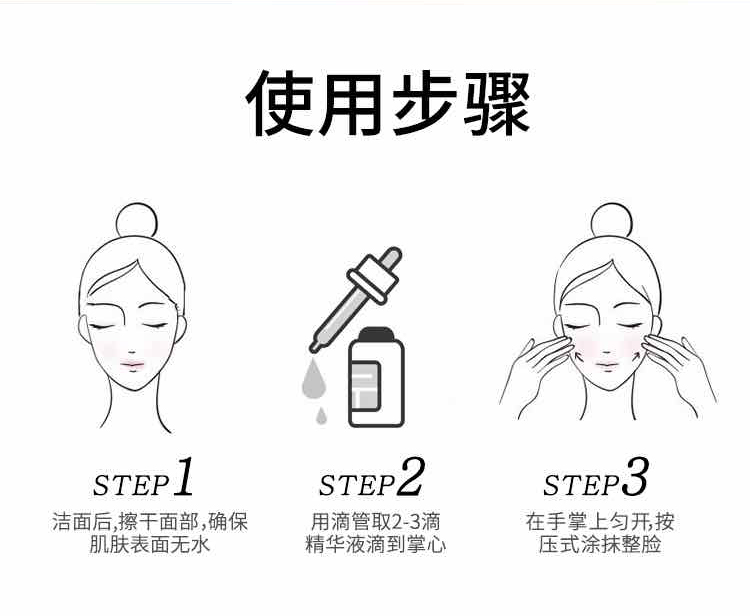 使用步骤

STEP1
洁面后,擦干面部,确保肌肤表面无水

STEP2
用滴管取2-3滴精华液滴到掌心

STEP3
在手掌上匀开,按压式涂抹整脸