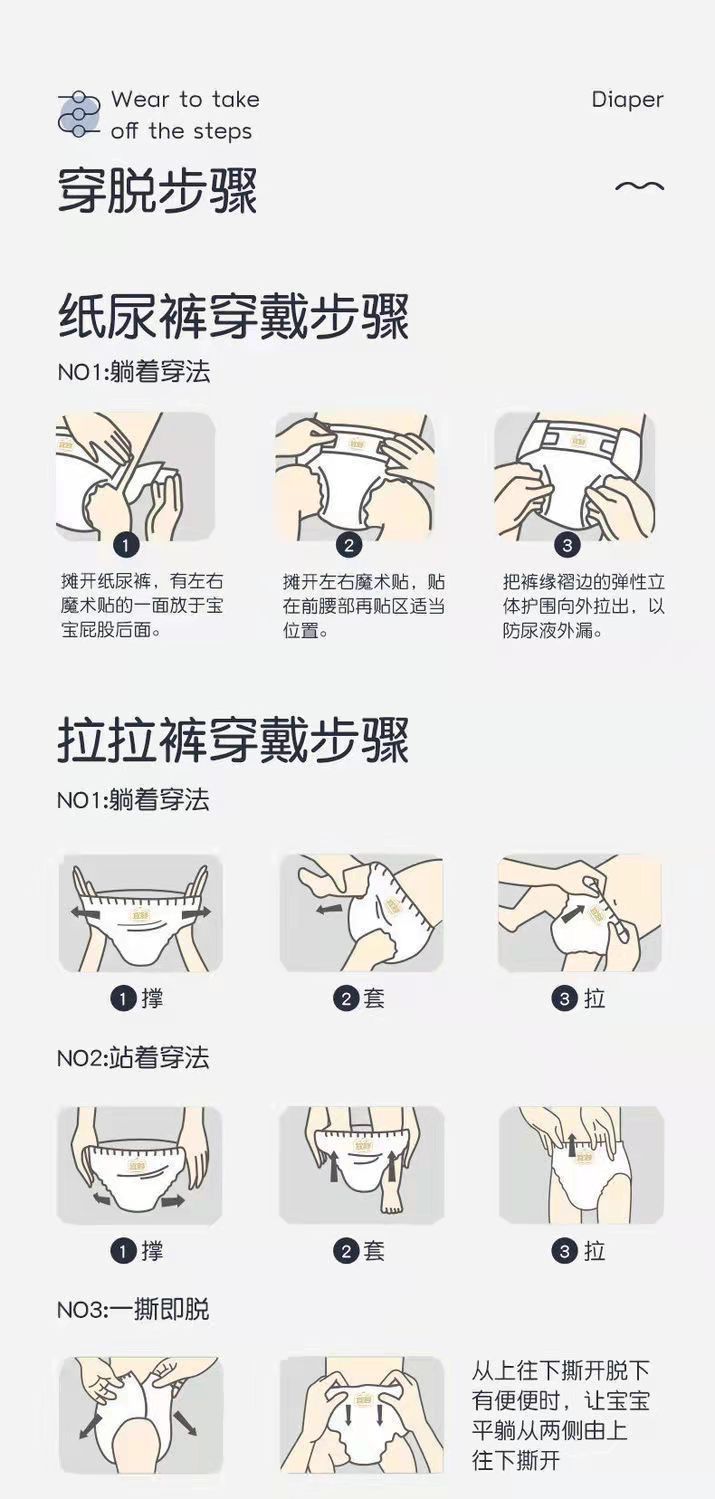 Wear to take off the steps

Diaper

穿脱步骤

纸尿裤穿戴步骤

NO1:躺着穿法

1
摊开纸尿裤，有左右魔术贴的一面放于宝宝屁股后面。

2
摊开左右魔术贴，贴在前腰部再贴区适当位置。

3
把裤缘褶边的弹性立体护围向外拉出，以防尿液外漏。

拉拉裤穿戴步骤

NO1:躺着穿法

1 撑

2 套

3 拉

NO2:站着穿法

1 撑

2 套

3 拉

NO3:一撕即脱

从上往下撕开脱下有便便时，让宝宝平躺从两侧由上往下撕开