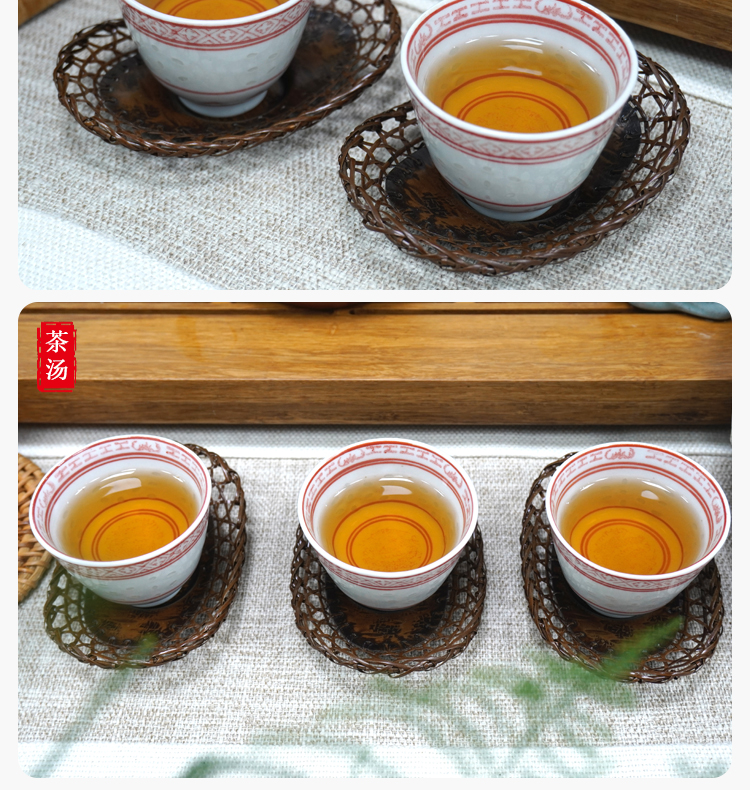 茶汤