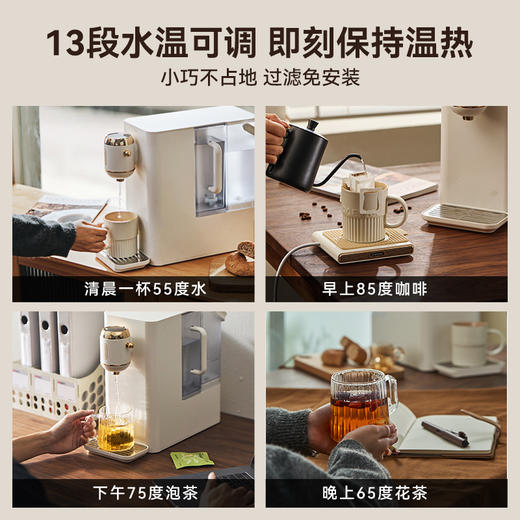 13段水温可调 即刻保持温热
小巧不占地 过滤免安装

清晨一杯55度水

早上85度咖啡

下午75度泡茶

晚上65度花茶