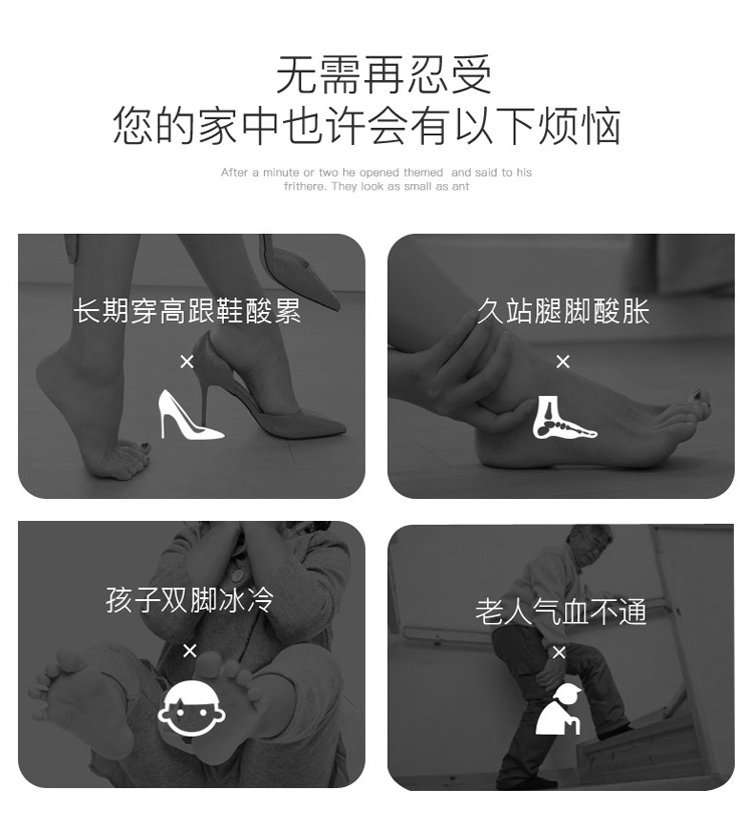 无需再忍受
您的家中也许会有以下烦恼

After a minute or two he opened themed and said to his frithere. They look as small as ant

长期穿高跟鞋酸累
×

久站腿脚酸胀
×

孩子双脚冰冷
×

老人气血不通
×