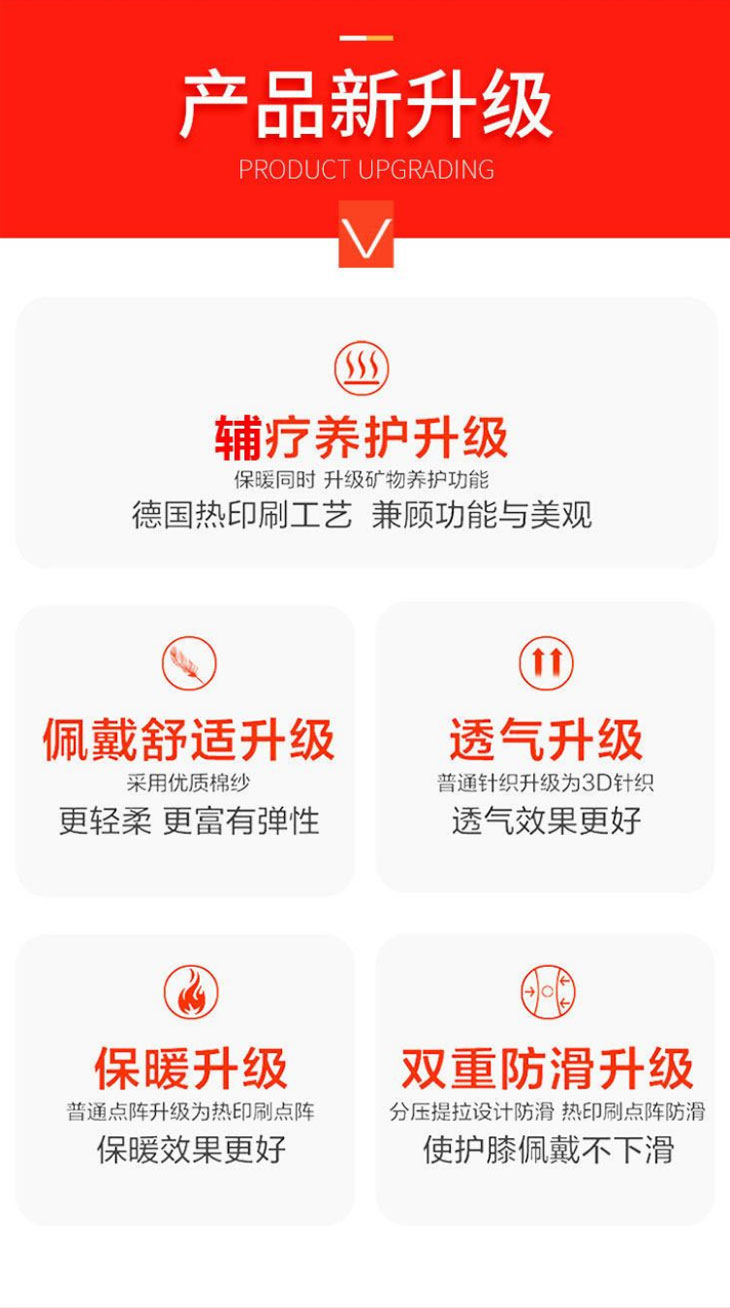 产品新升级

PRODUCT UPGRADING

辅疗养护升级

保暖同时 升级矿物养护功能

德国热印刷工艺 兼顾功能与美观

佩戴舒适升级

采用优质棉纱

更轻柔 更富有弹性

透气升级

普通针织升级为3D针织

透气效果更好

保暖升级

普通点阵升级为热印刷点阵

保暖效果更好

双重防滑升级

分压提拉设计防滑 热印刷点阵防滑

使护膝佩戴不下滑