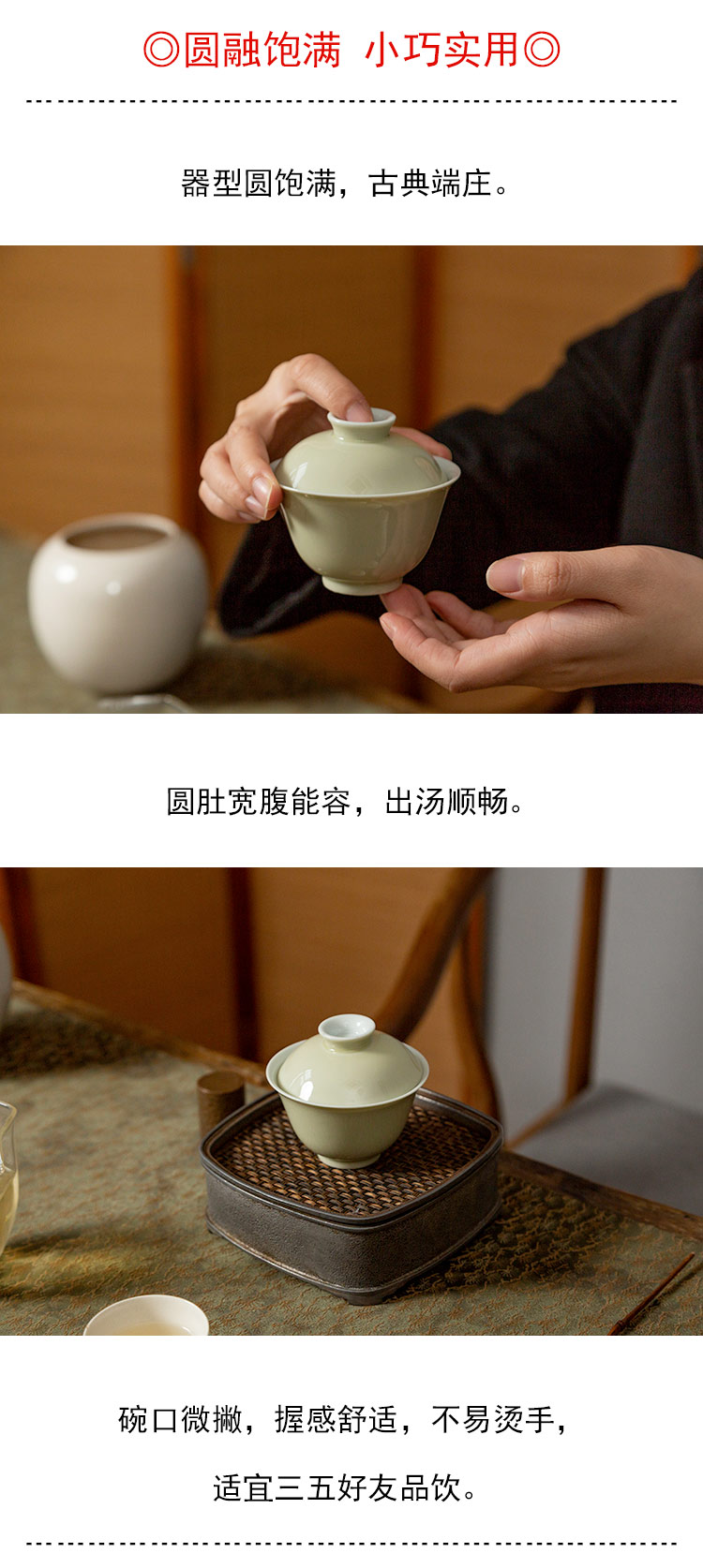 ◎圆融饱满 小巧实用◎

器型圆饱满，古典端庄。

圆肚宽腹能容，出汤顺畅。

碗口微撇，握感舒适，不易烫手，

适宜三五好友品饮。