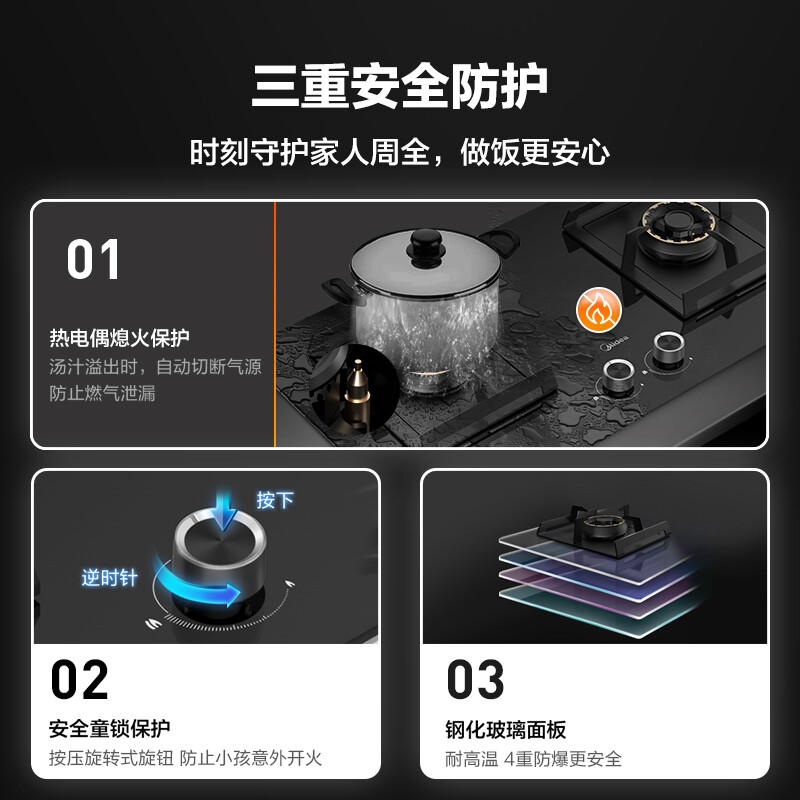 三重安全防护

时刻守护家人周全，做饭更安心

01

热电偶熄火保护

汤汁溢出时，自动切断气源
防止燃气泄漏

Midea

按下

逆时针

02

安全童锁保护

按压旋转式旋钮 防止小孩意外开火

03

钢化玻璃面板

耐高温 4重防爆更安全