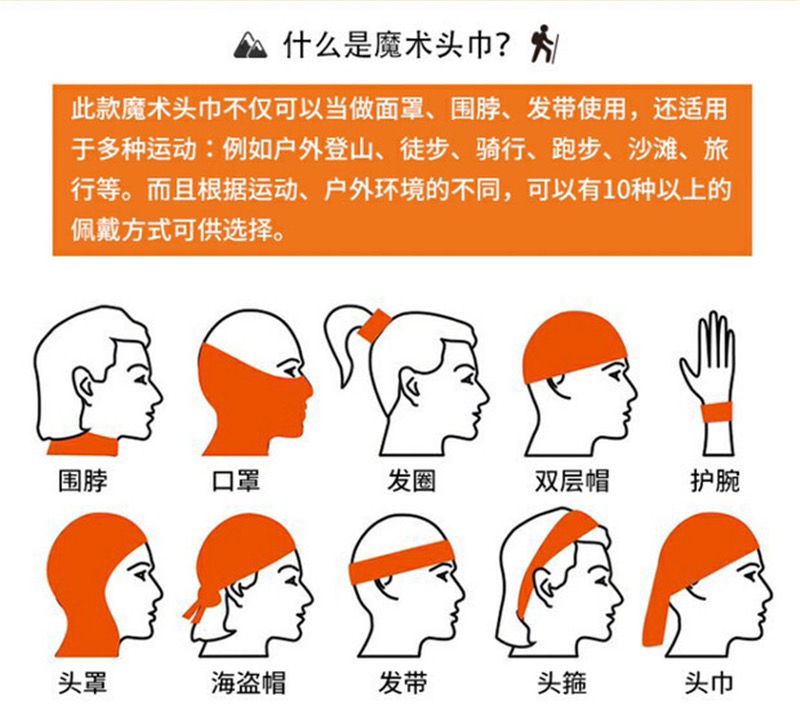 什么是魔术头巾?

此款魔术头巾不仅可以当做面罩、围脖、发带使用，还适用于多种运动：例如户外登山、徒步、骑行、跑步、沙滩、旅行等。而且根据运动、户外环境的不同，可以有10种以上的佩戴方式可供选择。

围脖

口罩

发圈

双层帽

护腕

头罩

海盗帽

发带

头箍

头巾