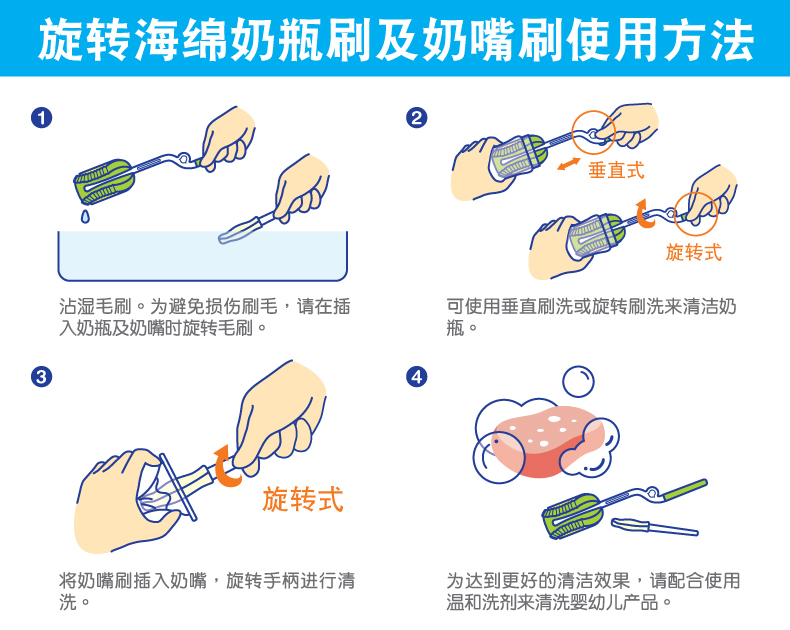 旋转海绵奶瓶刷及奶嘴刷使用方法

1

沾湿毛刷。为避免损伤刷毛，请在插入奶瓶及奶嘴时旋转毛刷。

2

垂直式

旋转式

可使用垂直刷洗或旋转刷洗来清洁奶瓶。

3

旋转式

将奶嘴刷插入奶嘴，旋转手柄进行清洗。

4

为达到更好的清洁效果，请配合使用温和洗剂来清洗婴幼儿产品。