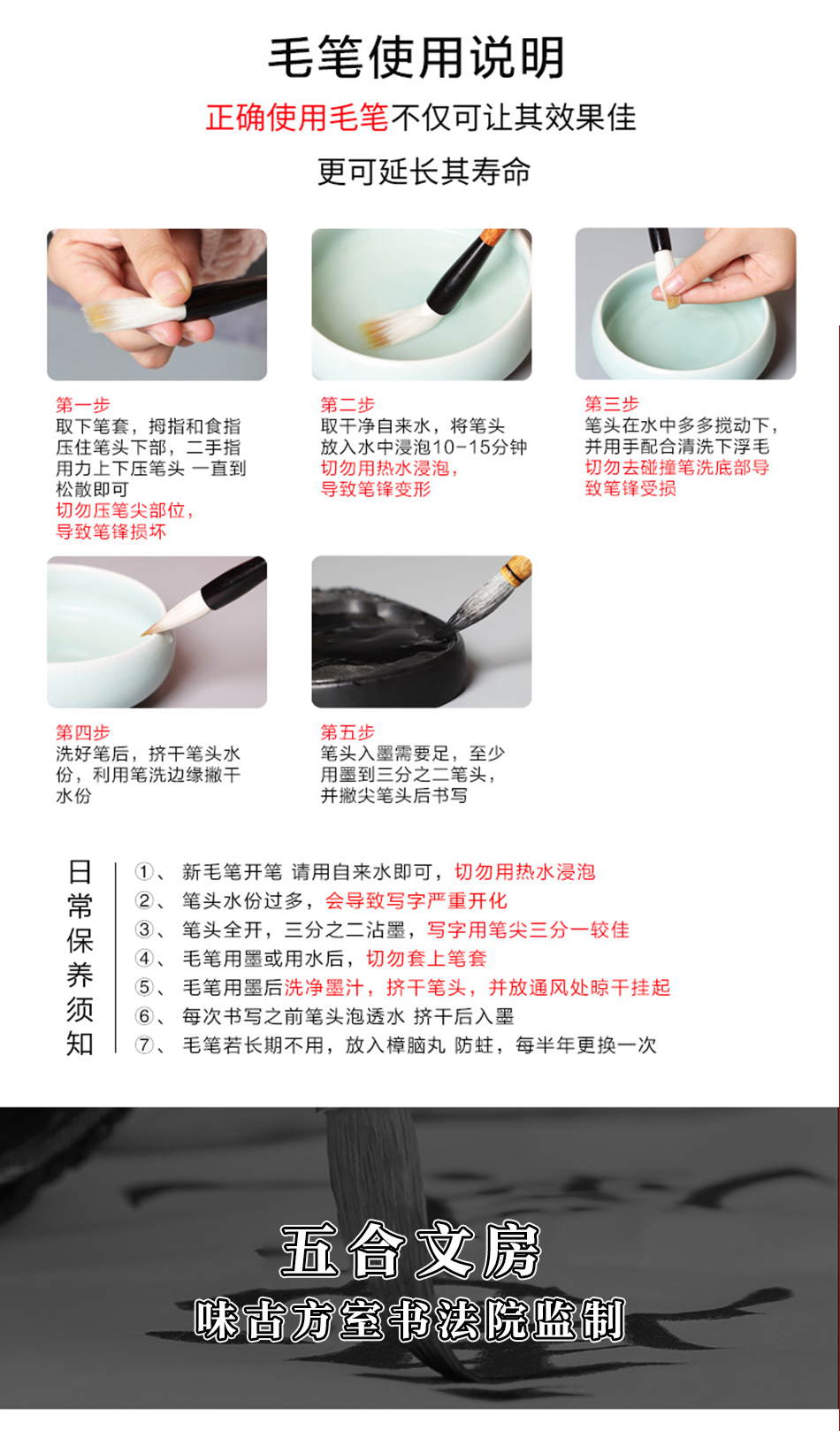 毛笔使用说明

正确使用毛笔不仅可让其效果佳

更可延长其寿命

第一步
取下笔套，拇指和食指压住笔头下部，二手指用力上下压笔头 一直到松散即可
切勿压笔尖部位，导致笔锋损坏

第二步
取干净自来水，将笔头放入水中浸泡10-15分钟
切勿用热水浸泡，导致笔锋变形

第三步
笔头在水中多多搅动下，并用手配合清洗下浮毛
切勿去碰撞笔洗底部导致笔锋受损

第四步
洗好笔后，挤干笔头水份，利用笔洗边缘撇干水份

第五步
笔头入墨需要足，至少用墨到三分之二笔头，并撇尖笔头后书写

日常保养须知

①、新毛笔开笔 请用自来水即可，切勿用热水浸泡
②、笔头水份过多，会导致写字严重开化
③、笔头全开，三分之二沾墨，写字用笔尖三分一较佳
④、毛笔用墨或用水后，切勿套上笔套
⑤、毛笔用墨后洗净墨汁，挤干笔头，并放通风处晾干挂起
⑥、每次书写之前笔头泡透水 挤干后入墨
⑦、毛笔若长期不用，放入樟脑丸 防蛀，每半年更换一次

五合文房
味古方室书法院监制