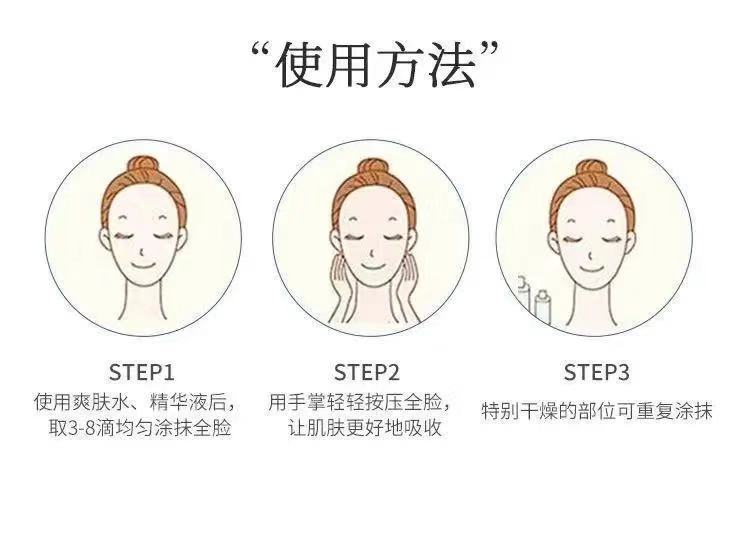 “使用方法”

STEP1
使用爽肤水、精华液后，取3-8滴均匀涂抹全脸

STEP2
用手掌轻轻按压全脸，让肌肤更好地吸收

STEP3
特别干燥的部位可重复涂抹