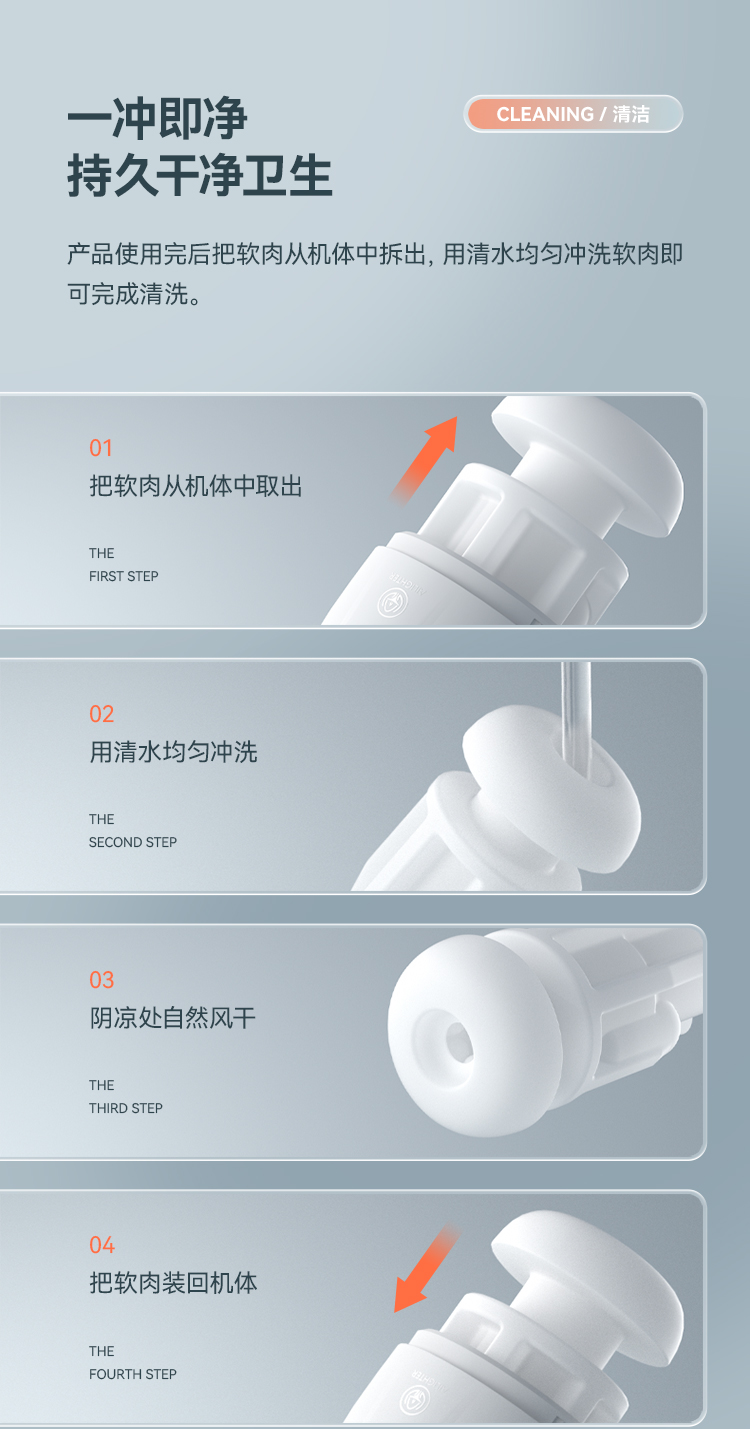 一冲即净
持久干净卫生

CLEANING / 清洁

产品使用完后把软肉从机体中拆出，用清水均匀冲洗软肉即可完成清洗。

01
把软肉从机体中取出
THE
FIRST STEP

02
用清水均匀冲洗
THE
SECOND STEP

03
阴凉处自然风干
THE
THIRD STEP

04
把软肉装回机体
THE
FOURTH STEP