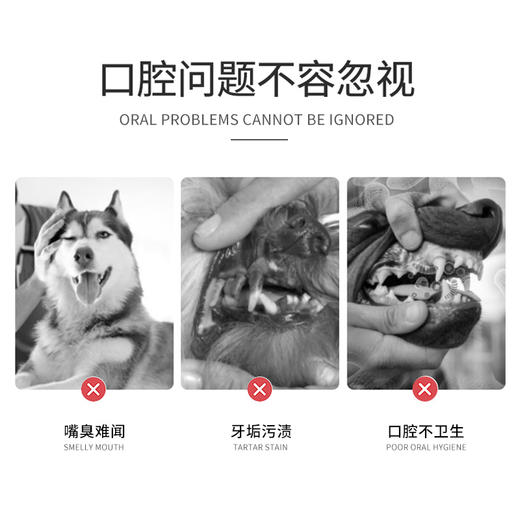 口腔问题不容忽视

ORAL PROBLEMS CANNOT BE IGNORED

嘴臭难闻
SMELLY MOUTH

牙垢污渍
TARTAR STAIN

口腔不卫生
POOR ORAL HYGIENE