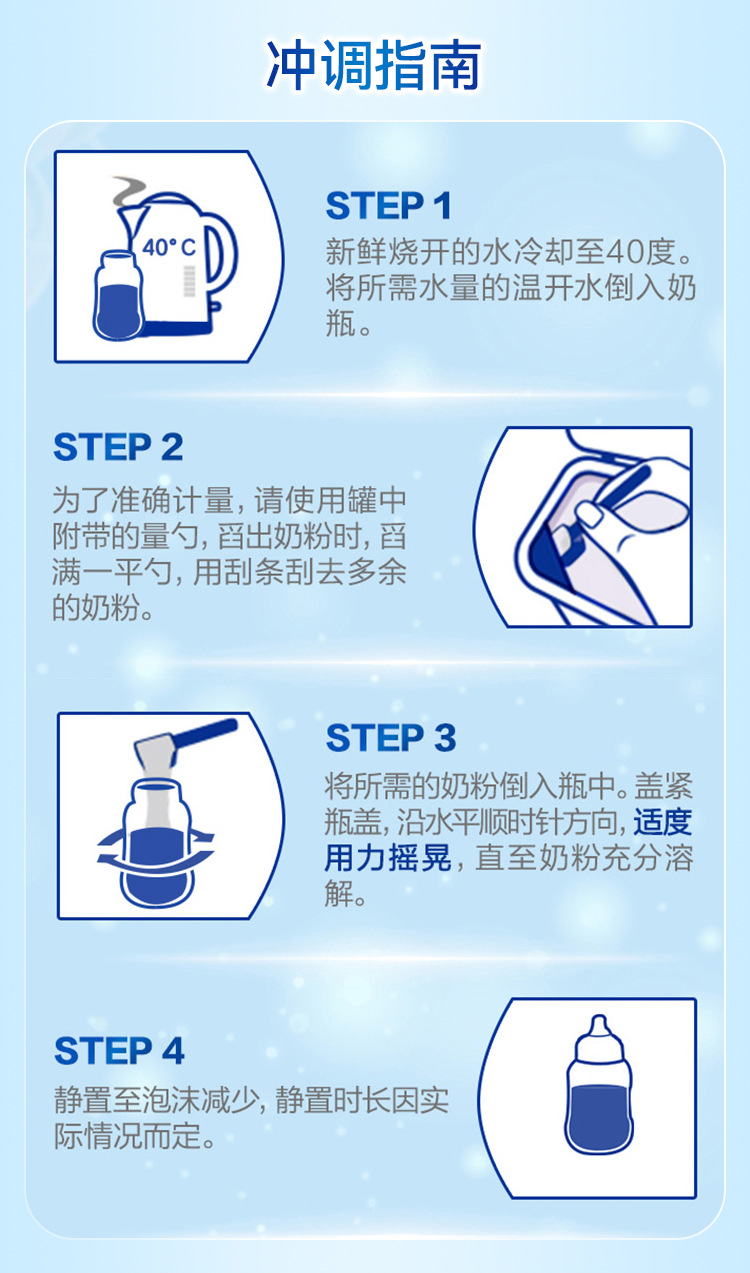 冲调指南

40°C

STEP 1
新鲜烧开的水冷却至40度。将所需水量的温开水倒入奶瓶。

STEP 2
为了准确计量，请使用罐中附带的量勺，舀出奶粉时，舀满一平勺，用刮条刮去多余的奶粉。

STEP 3
将所需的奶粉倒入瓶中。盖紧瓶盖，沿水平顺时针方向，适度用力摇晃，直至奶粉充分溶解。

STEP 4
静置至泡沫减少，静置时长因实际情况而定。