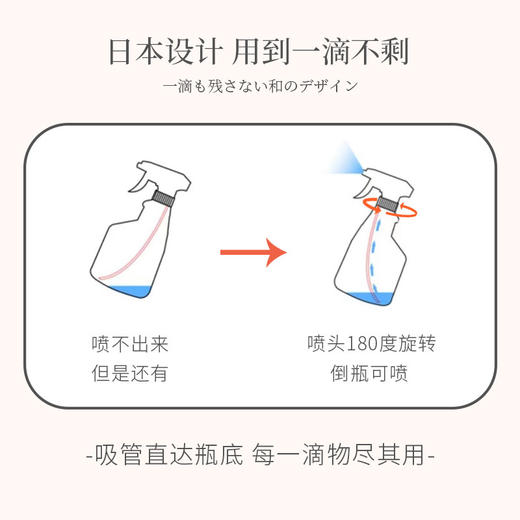 日本设计 用到一滴不剩

一滴も残さない和のデザイン

喷不出来
但是还有

喷头180度旋转
倒瓶可喷

-吸管直达瓶底 每一滴物尽其用-