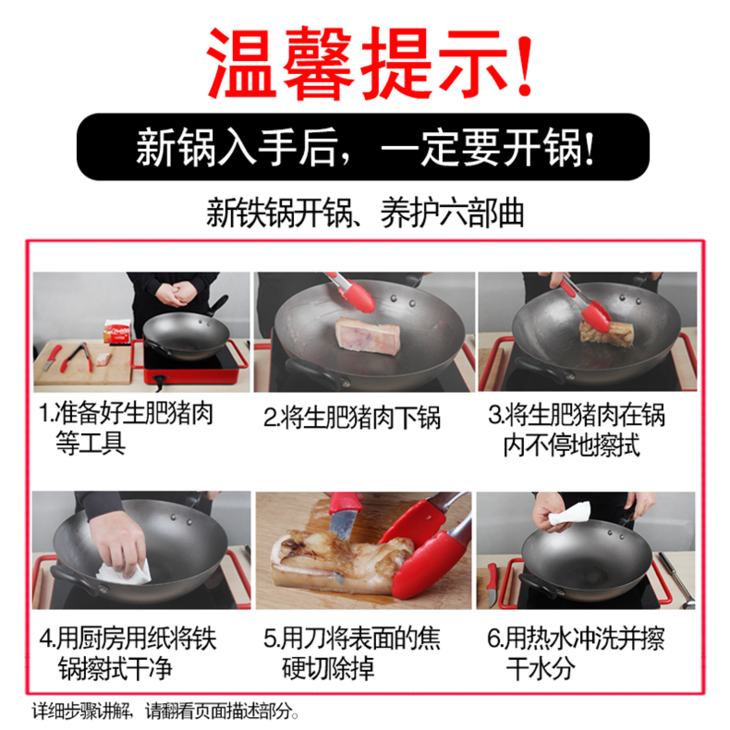 温馨提示!

新锅入手后，一定要开锅!

新铁锅开锅、养护六部曲

1.准备好生肥猪肉等工具

2.将生肥猪肉下锅

3.将生肥猪肉在锅内不停地擦拭

4.用厨房用纸将铁锅擦拭干净

5.用刀将表面的焦硬切除掉

6.用热水冲洗并擦干水分

详细步骤讲解，请翻看页面描述部分。