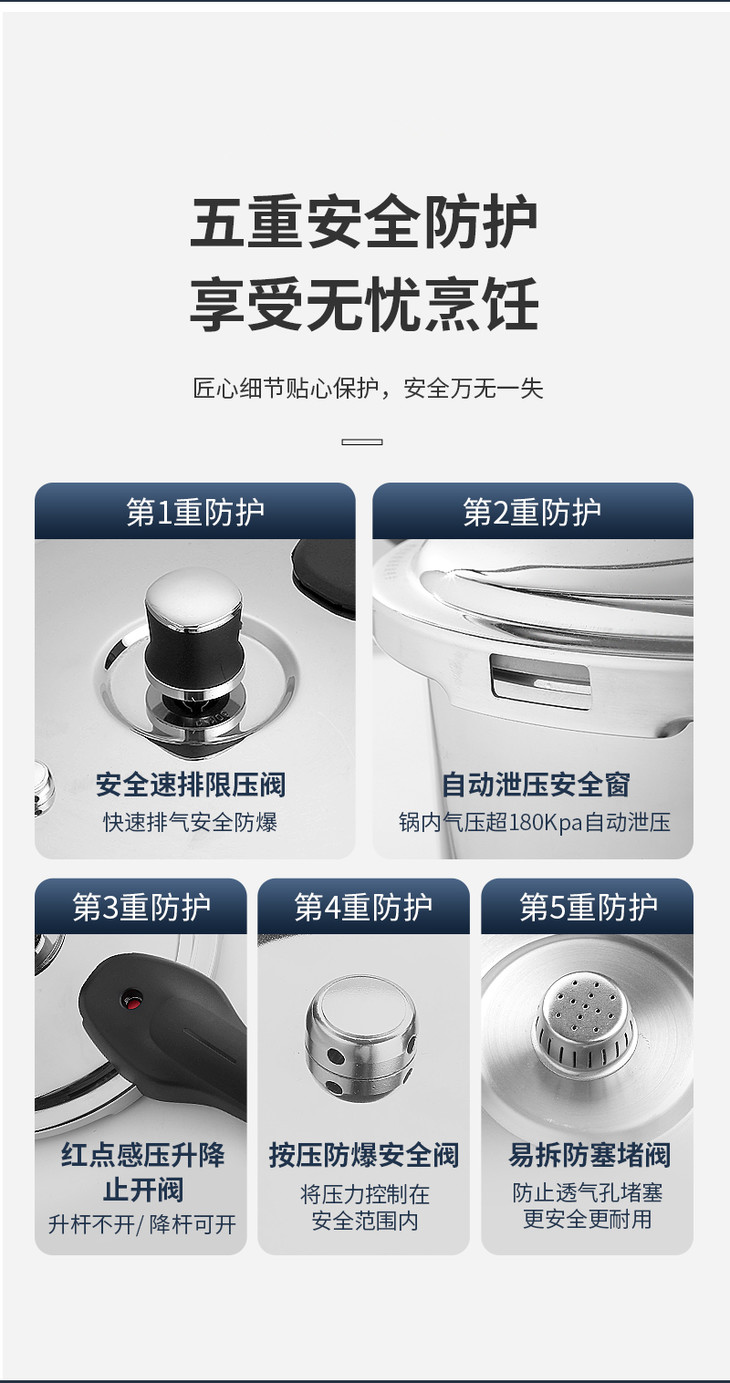 五重安全防护
享受无忧烹饪

匠心细节贴心保护，安全万无一失

第1重防护

安全速排限压阀
快速排气安全防爆

第2重防护

自动泄压安全窗
锅内气压超180Kpa自动泄压

第3重防护

红点感压升降止开阀
升杆不开/ 降杆可开

第4重防护

按压防爆安全阀
将压力控制在安全范围内

第5重防护

易拆防塞堵阀
防止透气孔堵塞
更安全更耐用