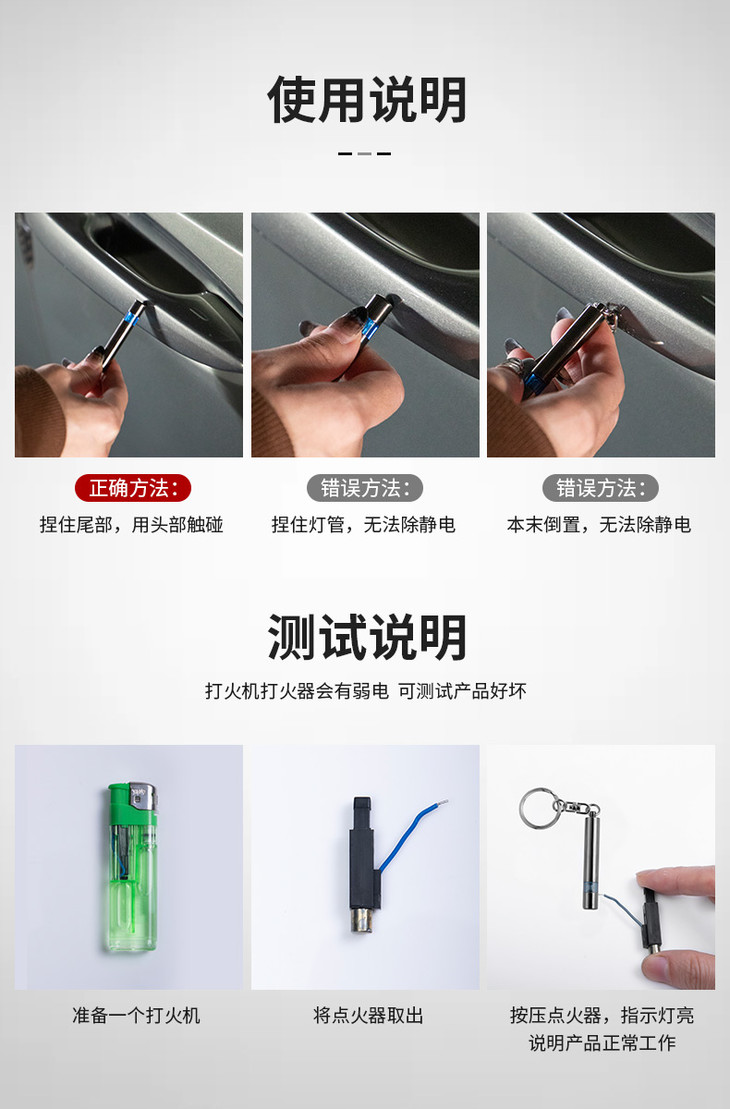 使用说明

正确方法：
捏住尾部，用头部触碰

错误方法：
捏住灯管，无法除静电

错误方法：
本末倒置，无法除静电

测试说明

打火机打火器会有弱电 可测试产品好坏

准备一个打火机

将点火器取出

按压点火器，指示灯亮
说明产品正常工作