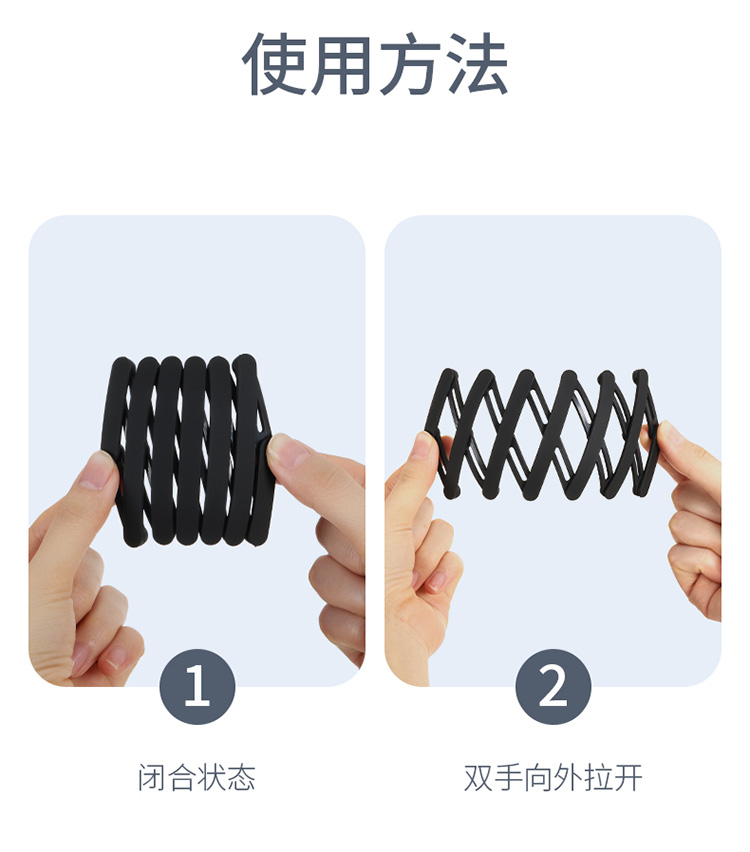 使用方法

1

闭合状态

2

双手向外拉开