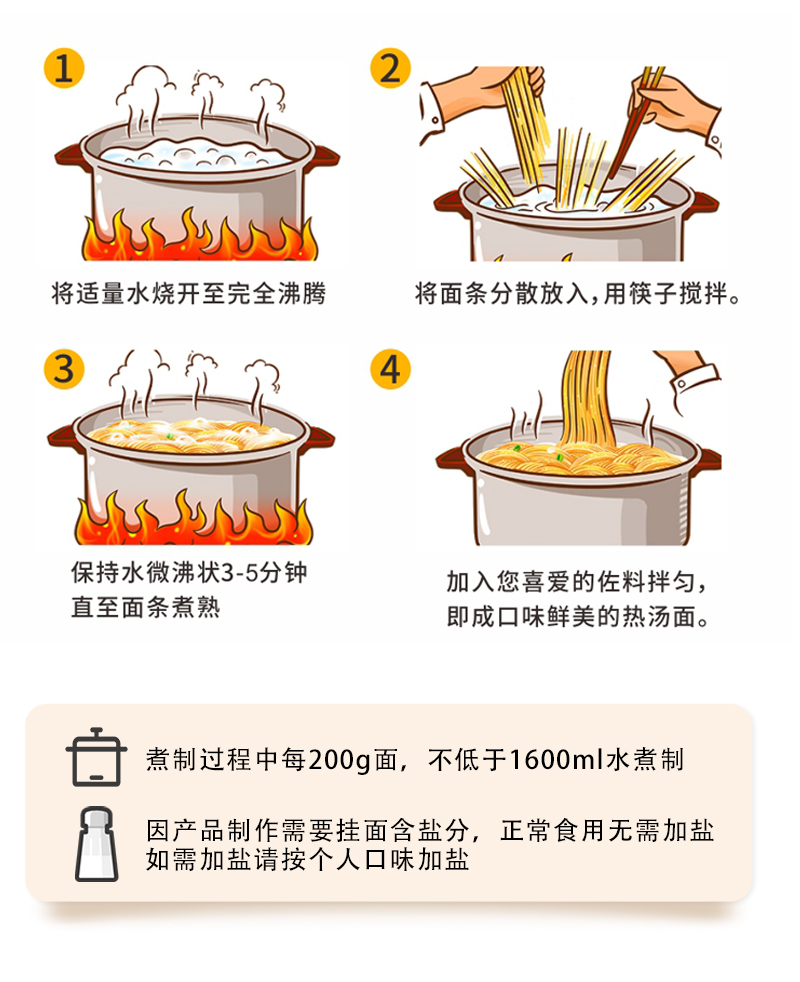 1

将适量水烧开至完全沸腾

2

将面条分散放入,用筷子搅拌。

3

保持水微沸状3-5分钟
直至面条煮熟

4

加入您喜爱的佐料拌匀,
即成口味鲜美的热汤面。

煮制过程中每200g面，不低于1600ml水煮制

因产品制作需要挂面含盐分，正常食用无需加盐
如需加盐请按个人口味加盐