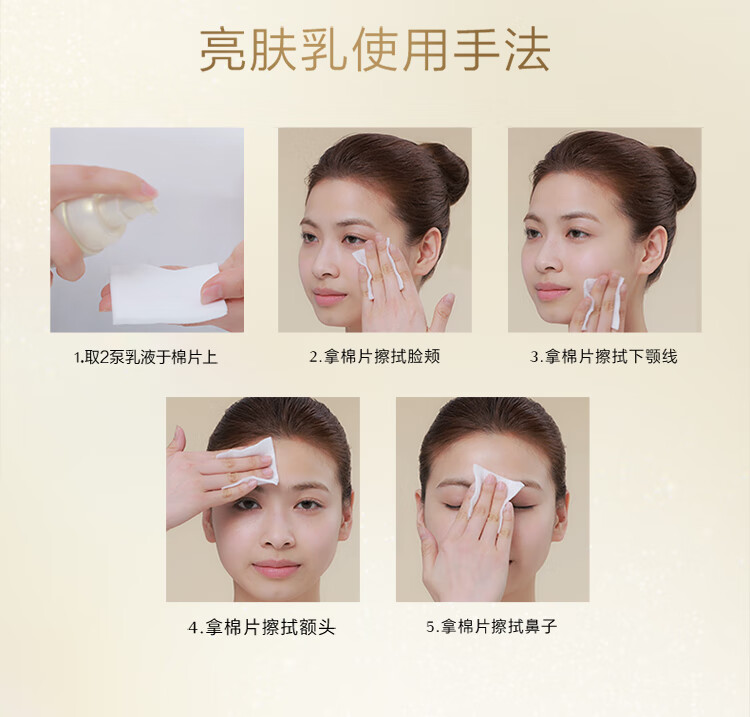 亮肤乳使用手法

1.取2泵乳液于棉片上

2.拿棉片擦拭脸颊

3.拿棉片擦拭下颚线

4.拿棉片擦拭额头

5.拿棉片擦拭鼻子