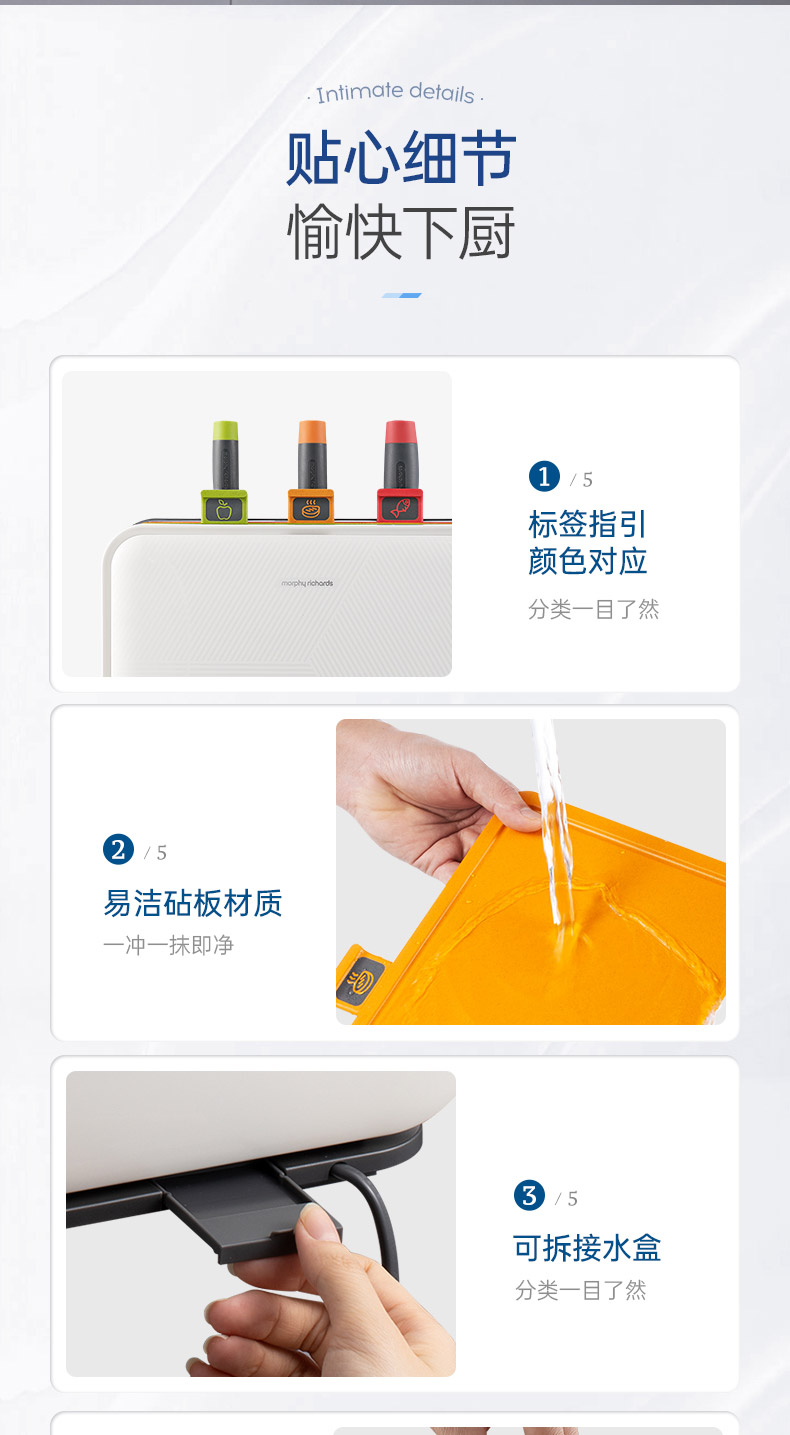 . Intimate details .

贴心细节
愉快下厨

morphy richards

1 / 5
标签指引
颜色对应
分类一目了然

2 / 5
易洁砧板材质
一冲一抹即净

3 / 5
可拆接水盒
分类一目了然