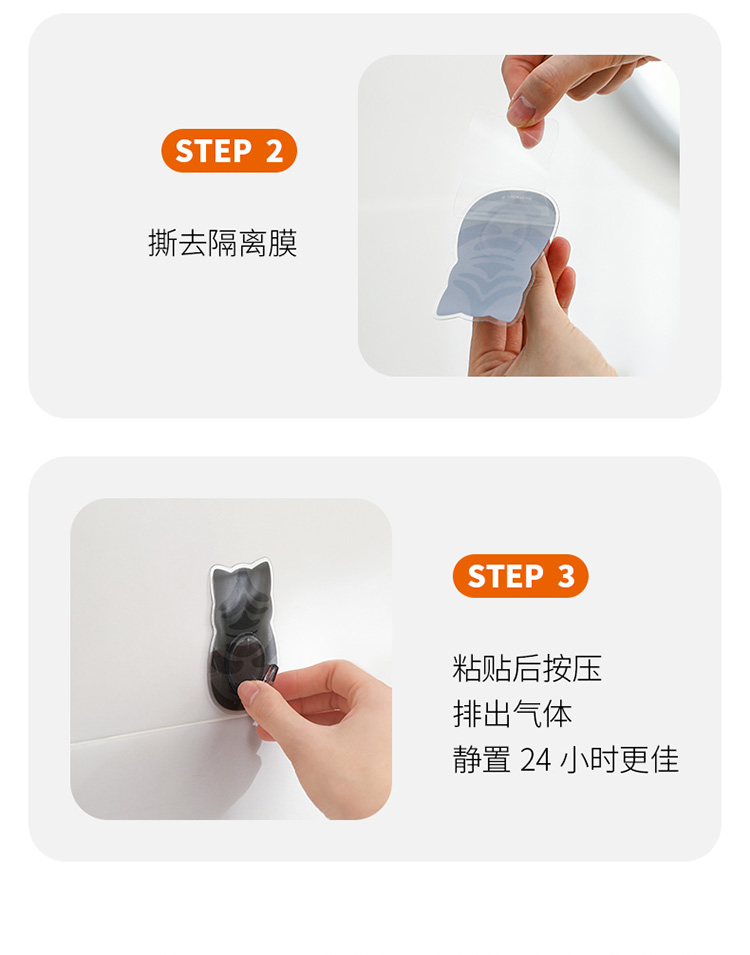 STEP 2

撕去隔离膜

STEP 3

粘贴后按压
排出气体
静置 24 小时更佳