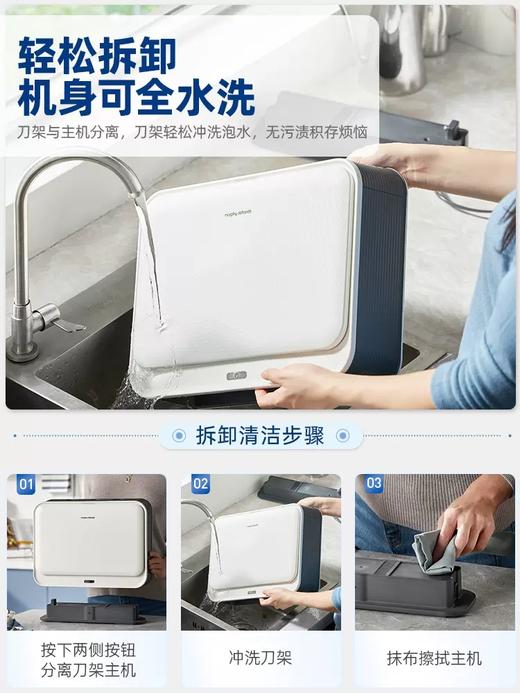 轻松拆卸
机身可全水洗

刀架与主机分离，刀架轻松冲洗泡水，无污渍积存烦恼

morphy richards

拆卸清洁步骤

01

按下两侧按钮
分离刀架主机

02

冲洗刀架

03

抹布擦拭主机