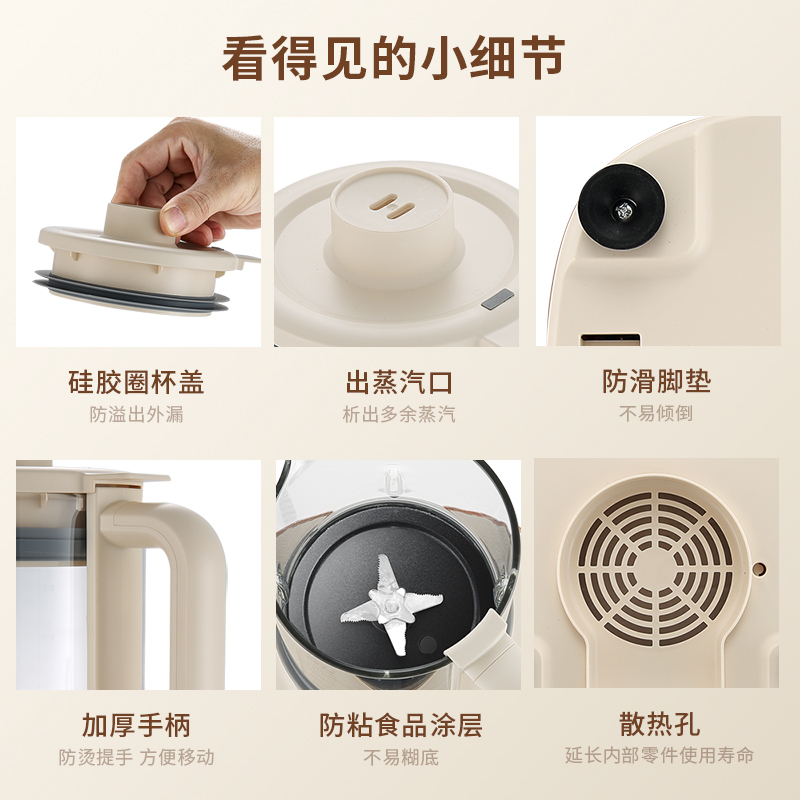 看得见的小细节

硅胶圈杯盖
防溢出外漏

出蒸汽口
析出多余蒸汽

防滑脚垫
不易倾倒

加厚手柄
防烫提手 方便移动

防粘食品涂层
不易糊底

散热孔
延长内部零件使用寿命