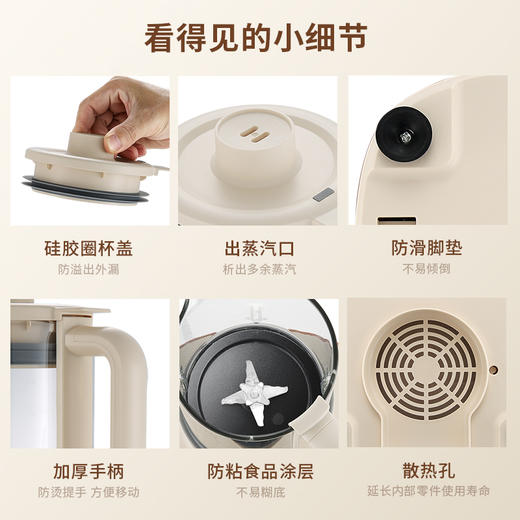 看得见的小细节

硅胶圈杯盖
防溢出外漏

出蒸汽口
析出多余蒸汽

防滑脚垫
不易倾倒

加厚手柄
防烫提手 方便移动

防粘食品涂层
不易糊底

散热孔
延长内部零件使用寿命